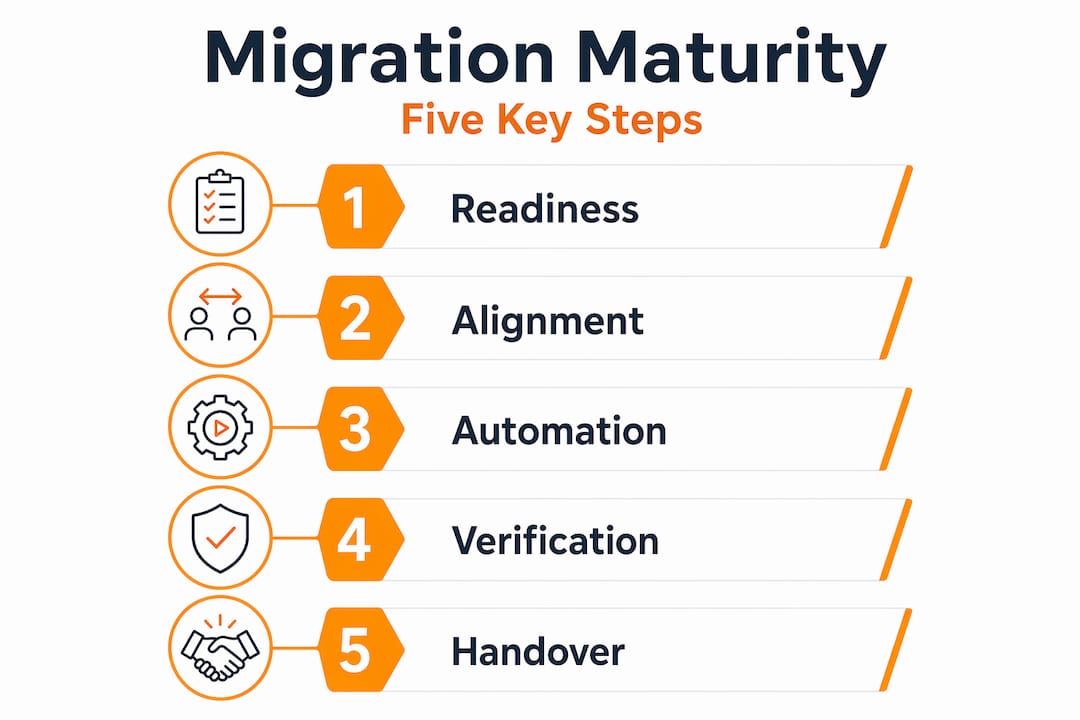 Migration Maturity

Five Key Steps

1 Readiness

2 Alignment

3 Automation

4 Verification

5 Handover