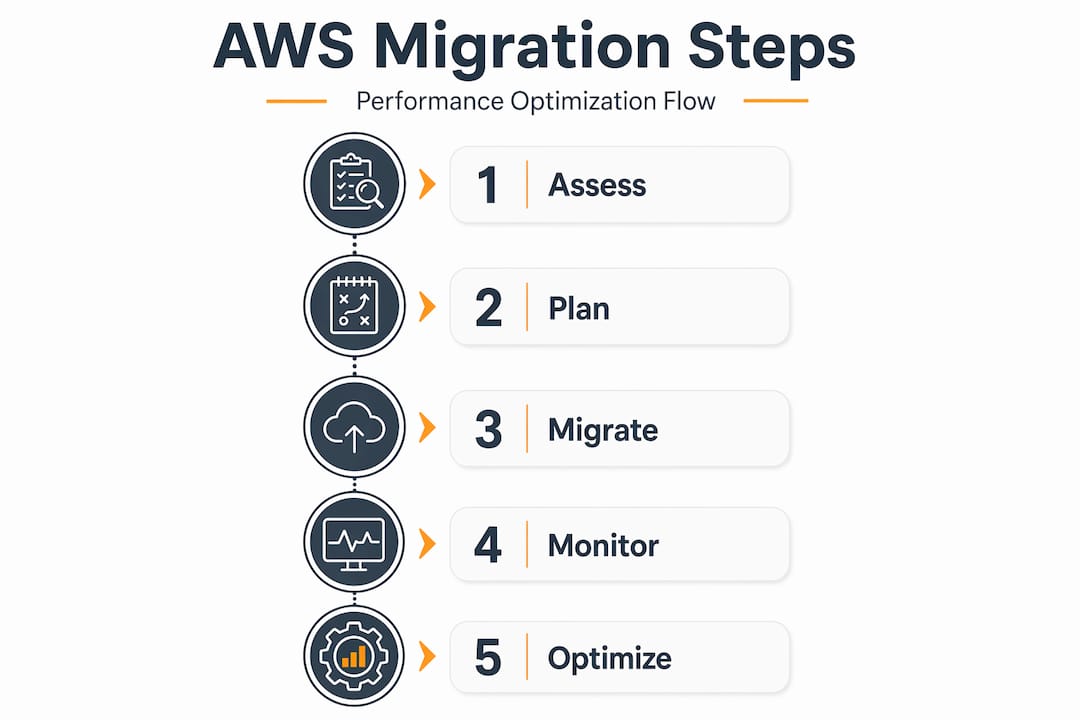 AWS Migration Steps

Performance Optimization Flow

1 Assess

2 Plan

3 Migrate

4 Monitor

5 Optimize