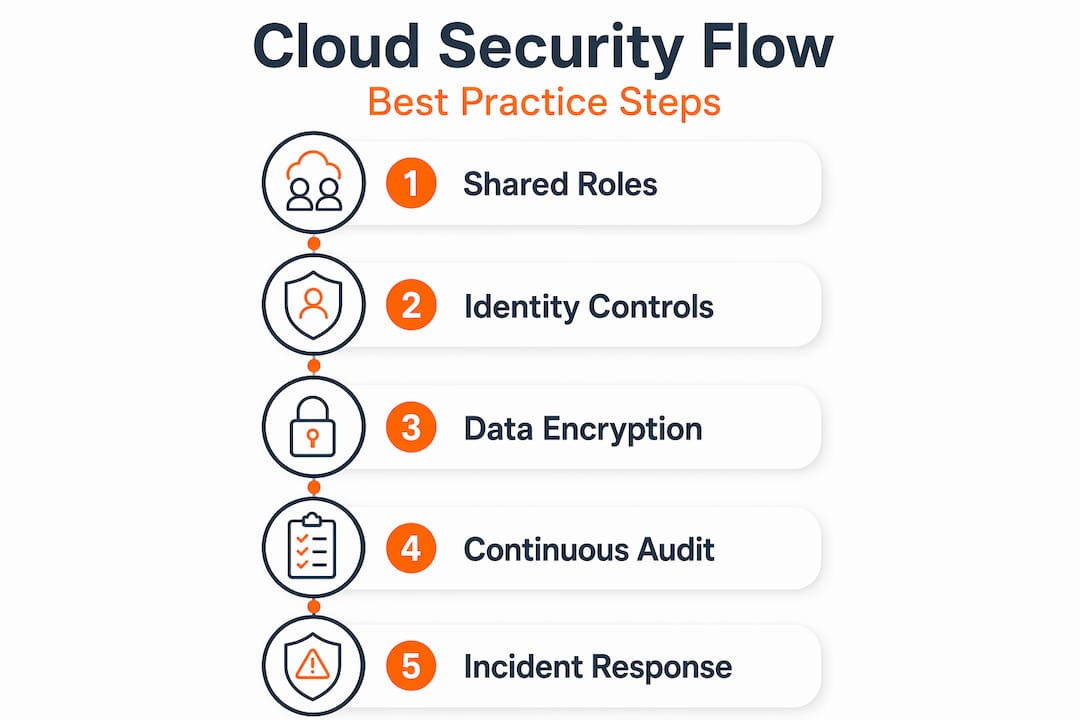 Cloud Security Flow

Best Practice Steps

1 Shared Roles

2 Identity Controls

3 Data Encryption

4 Continuous Audit

5 Incident Response