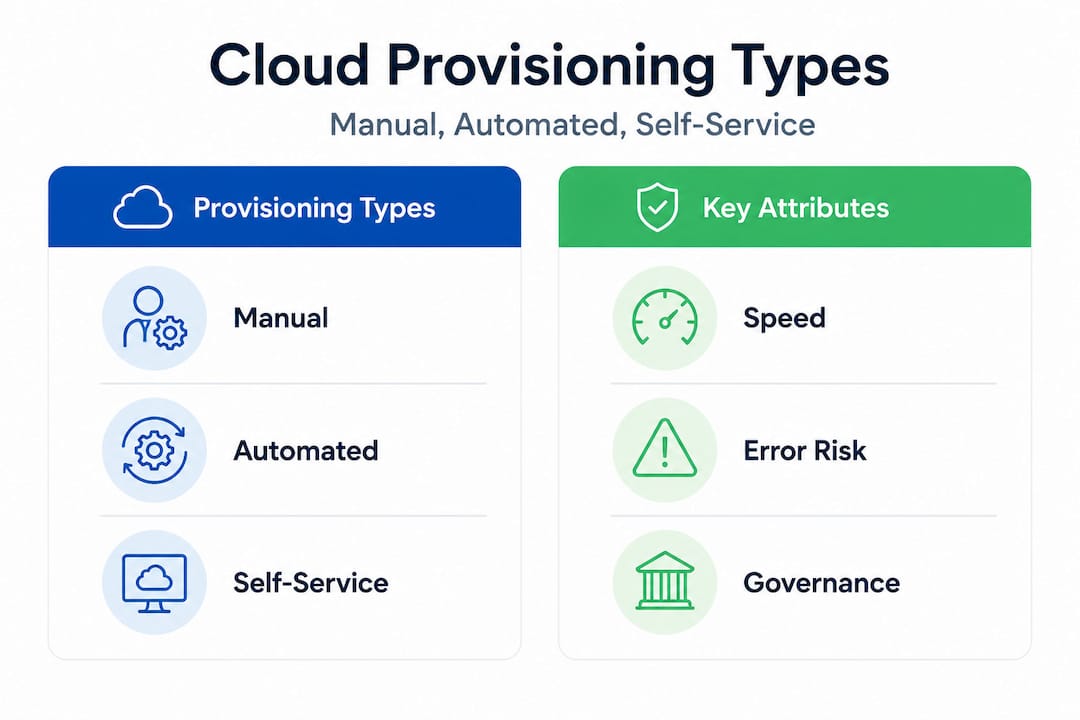 Cloud Provisioning Types

Manual, Automated, Self-Service

Provisioning Types

Manual

Automated

Self-Service

Key Attributes

Speed

Error Risk

Governance