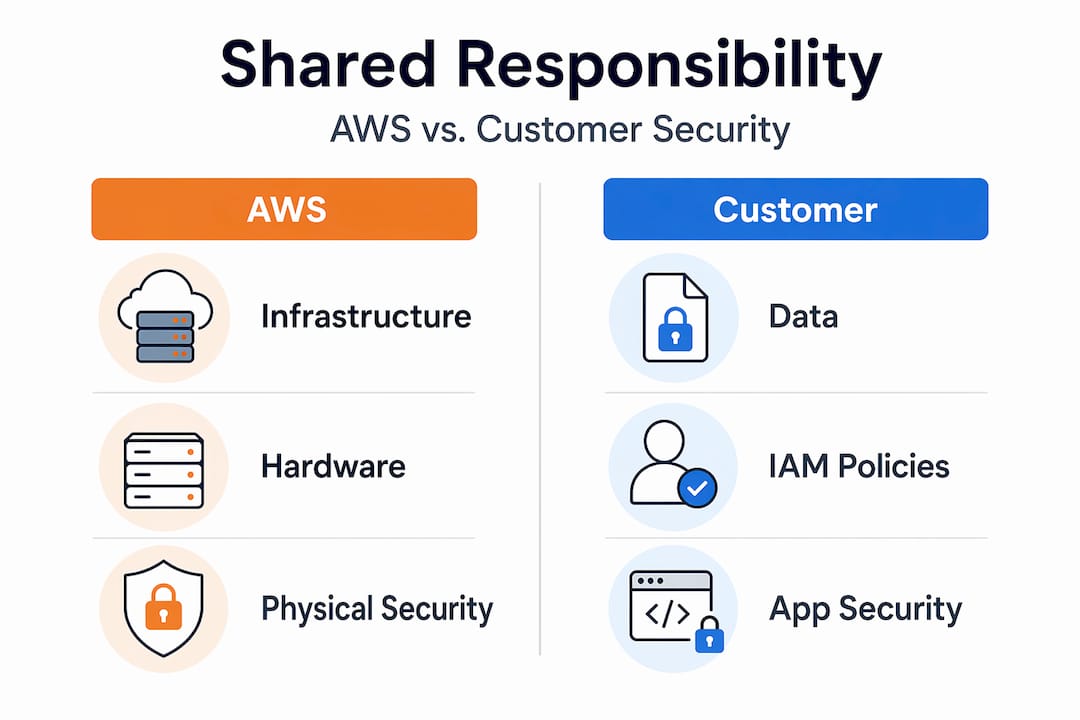 Shared Responsibility

AWS vs. Customer Security

AWS

Infrastructure

Hardware

Physical Security

Customer

Data

IAM Policies

App Security