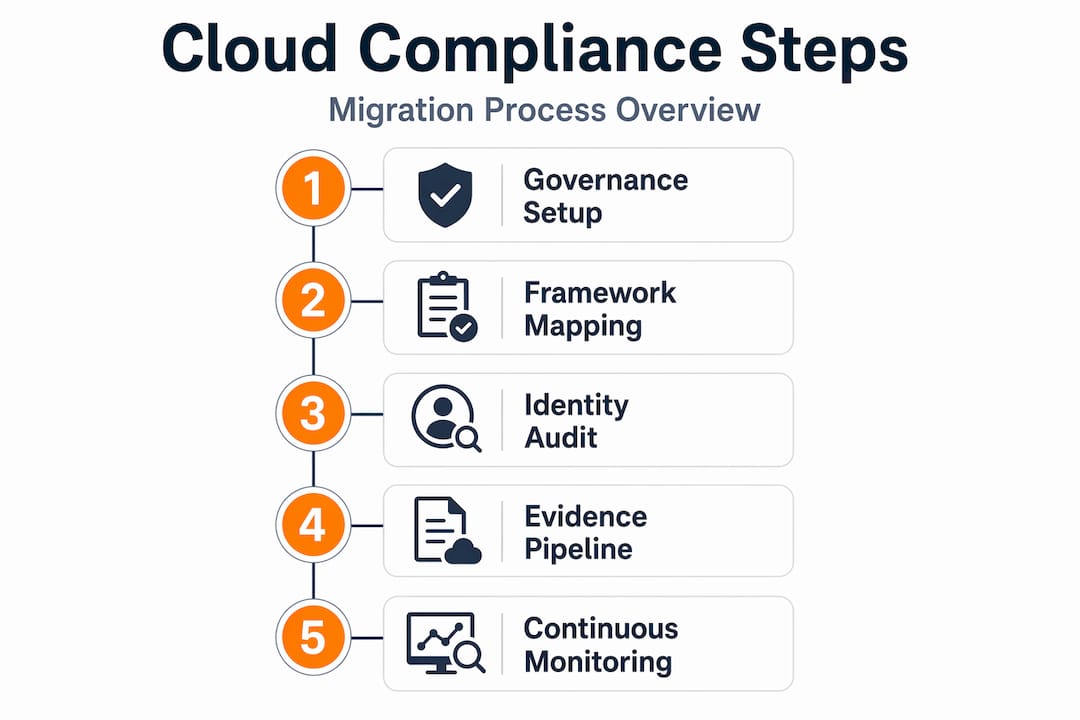 Cloud Compliance Steps

Migration Process Overview

1 Governance Setup

2 Framework Mapping

3 Identity Audit

4 Evidence Pipeline

5 Continuous Monitoring