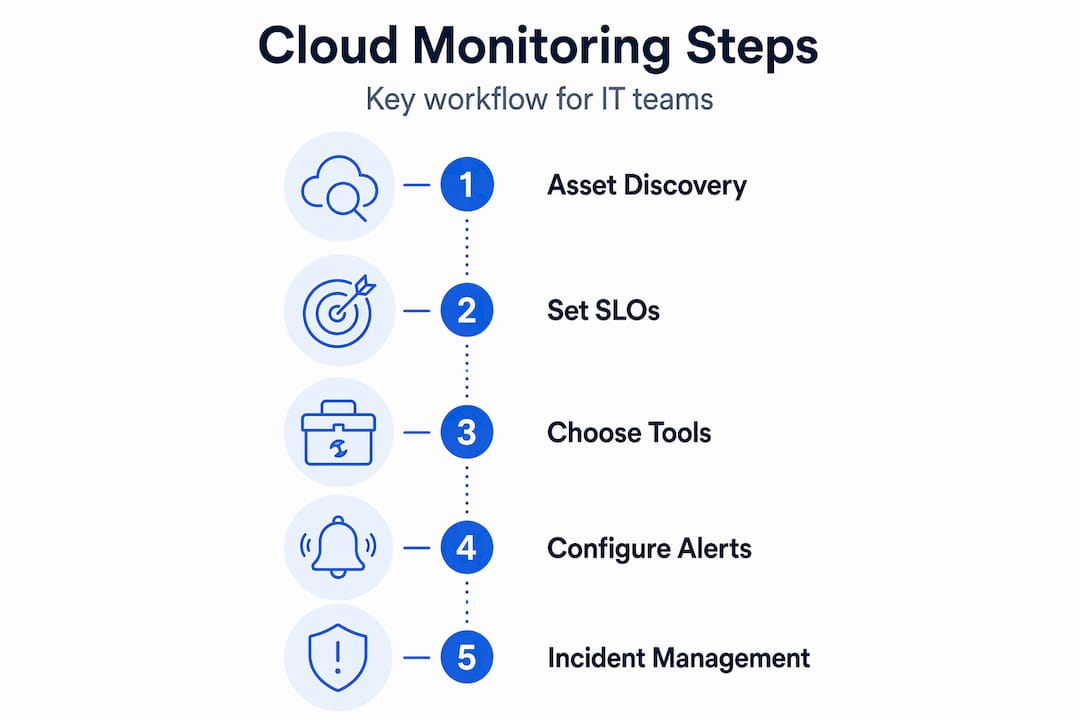 Cloud Monitoring Steps

Key workflow for IT teams

1 Asset Discovery

2 Set SLOs

3 Choose Tools

4 Configure Alerts

5 Incident Management