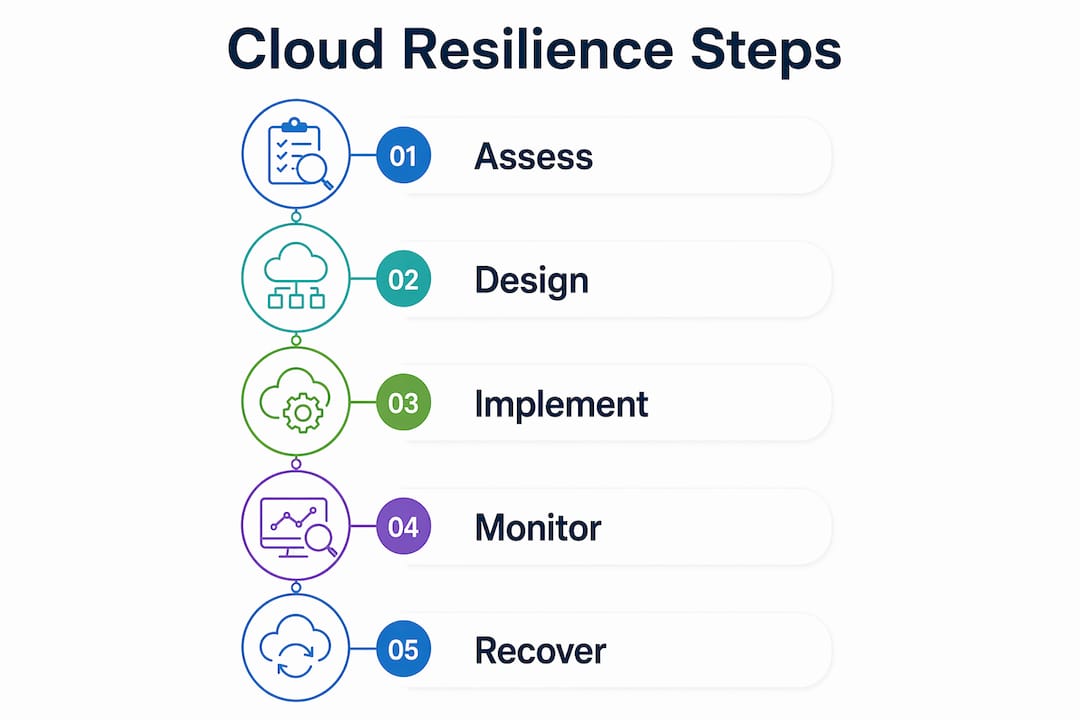 Cloud Resilience Steps

01 Assess

02 Design

03 Implement

04 Monitor

05 Recover