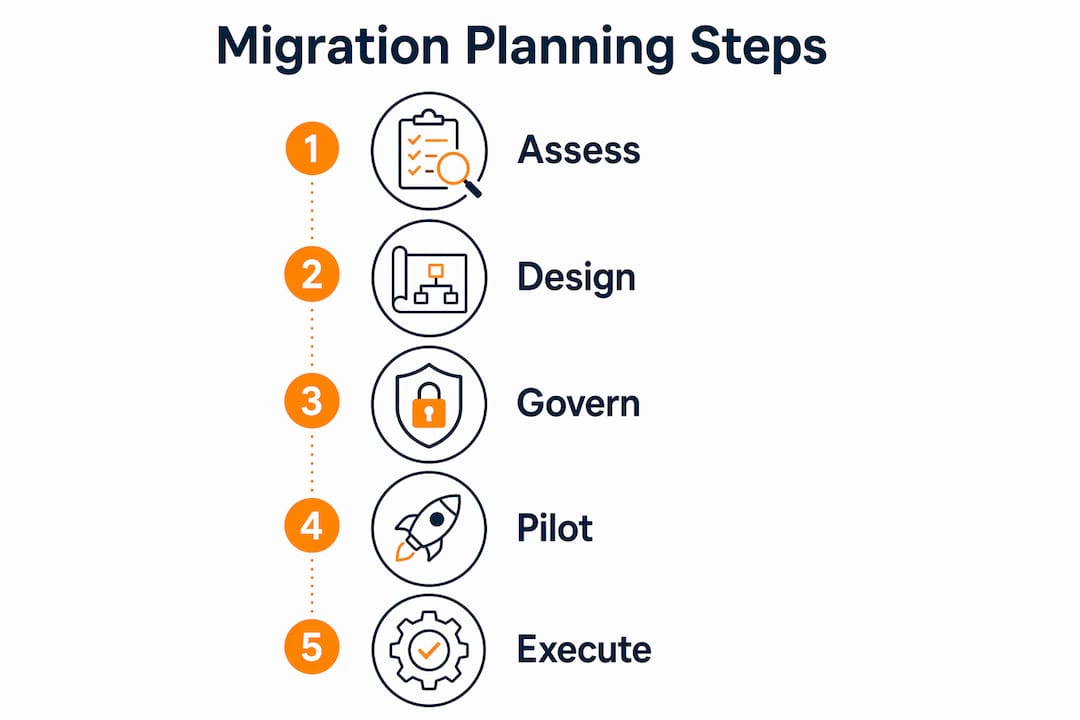 Migration Planning Steps

1 Assess

2 Design

3 Govern

4 Pilot

5 Execute