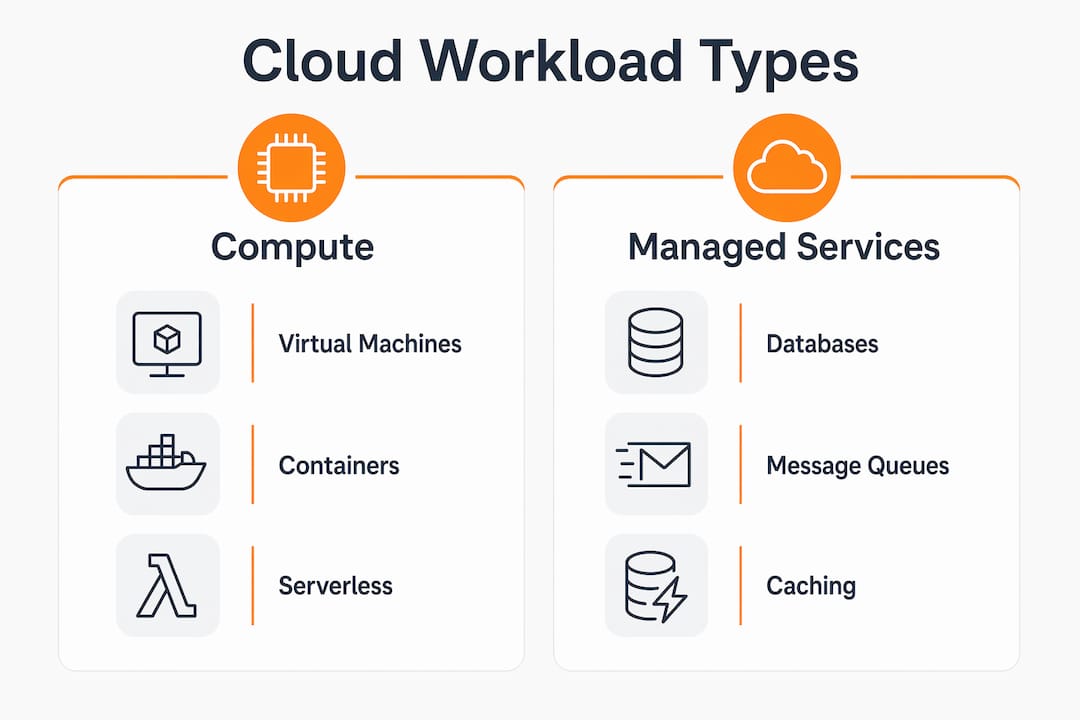 Cloud Workload Types

Compute

Virtual Machines

Containers

Serverless

Managed Services

Databases

Message Queues

Caching