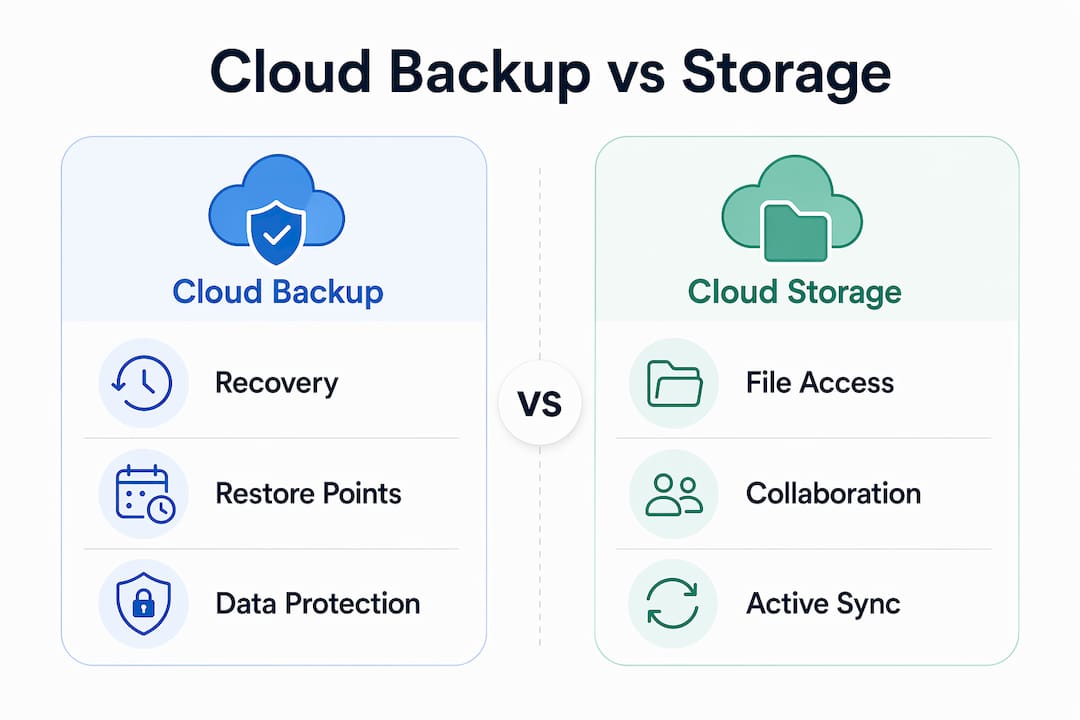 Cloud Backup vs Storage

Cloud Backup

Recovery

Restore Points

Data Protection

VS

Cloud Storage

File Access

Collaboration

Active Sync