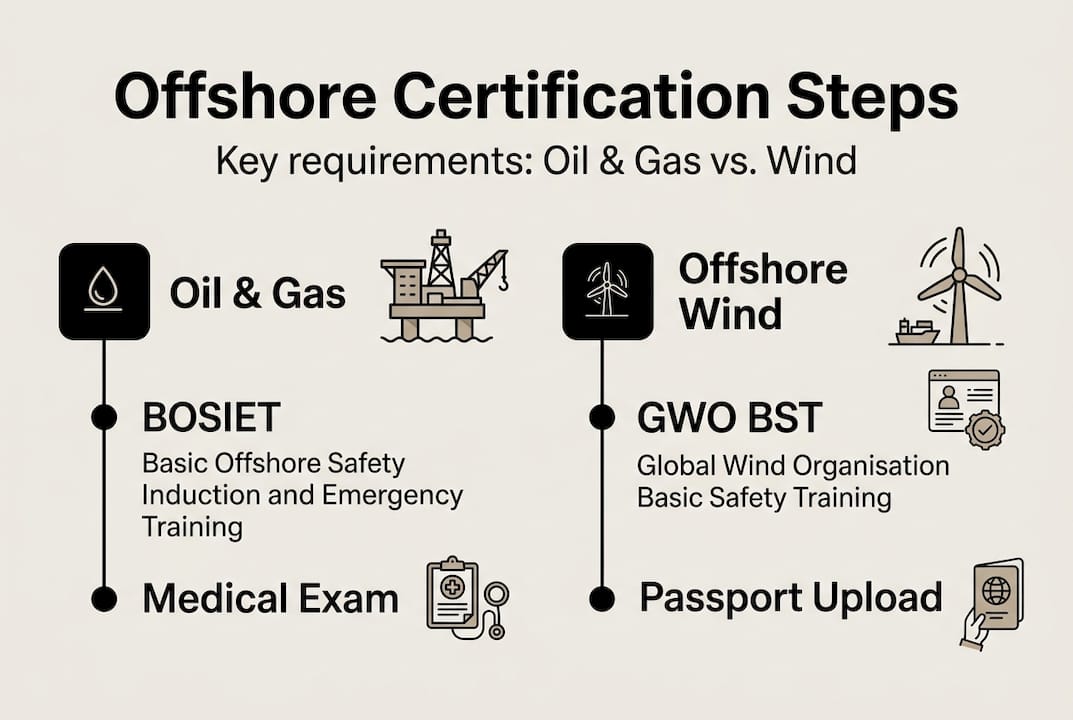 Offshore Certification Steps

Key requirements: Oil & Gas vs. Wind

Oil & Gas

BOSIET

Basic Offshore Safety Induction and Emergency Training

Medical Exam

Offshore Wind

GWO BST

Global Wind Organisation Basic Safety Training

Passport Upload