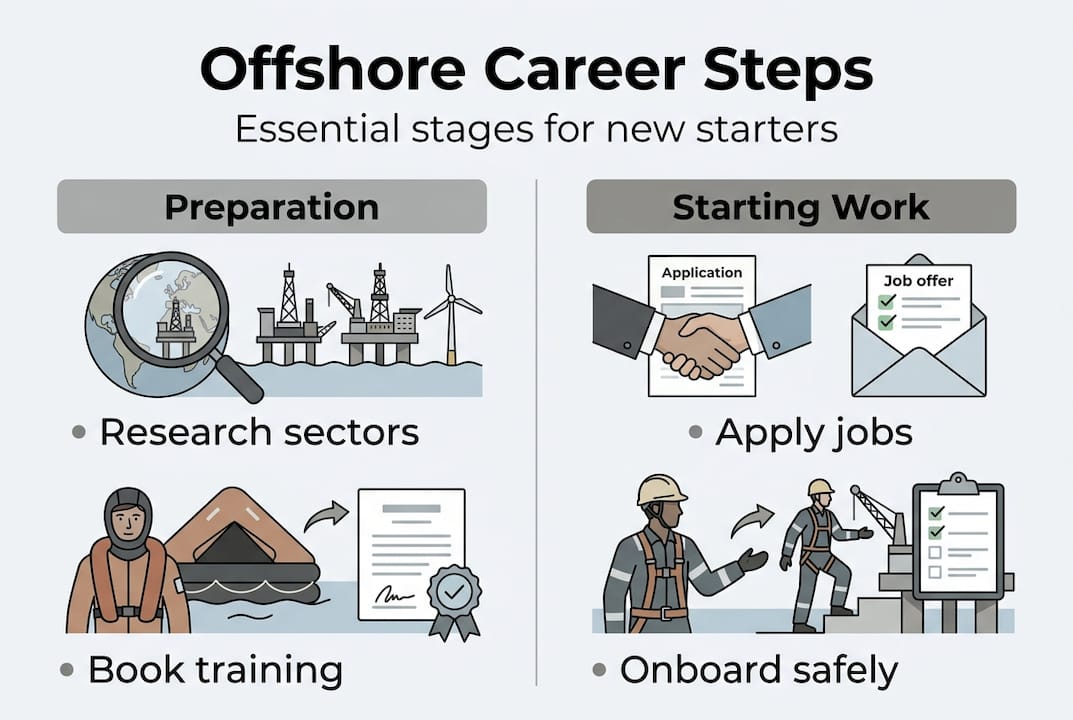 Offshore Career Steps

Essential stages for new starters

Preparation

• Research sectors

• Book training

Starting Work

Application

Job offer

• Apply jobs

• Onboard safely