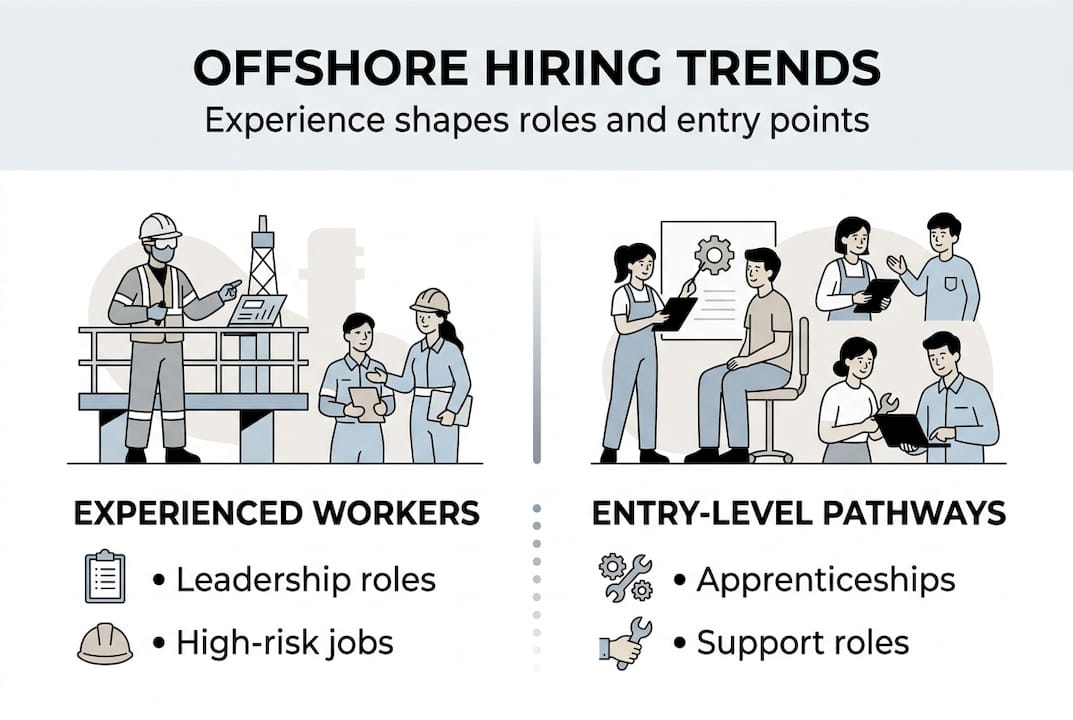 OFFSHORE HIRING TRENDS
Experience shapes roles and entry points

EXPERIENCED WORKERS
• Leadership roles
• High-risk jobs

ENTRY-LEVEL PATHWAYS
• Apprenticeships
• Support roles