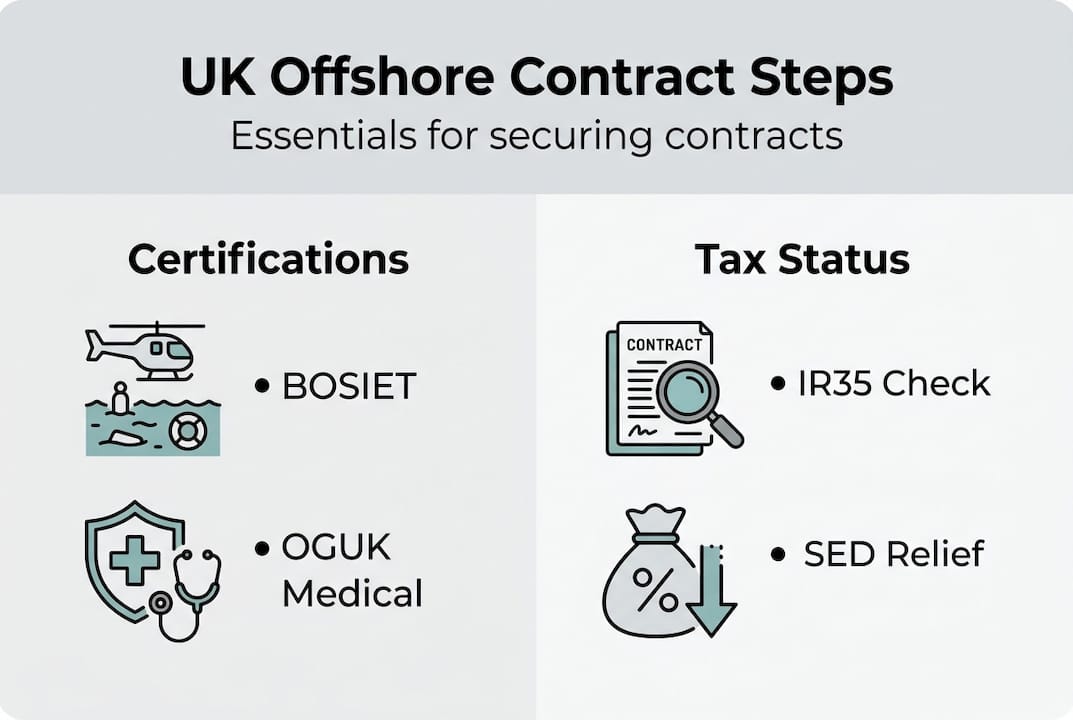 UK Offshore Contract Steps
Essentials for securing contracts

Certifications

• BOSIET

• OGUK Medical

Tax Status

CONTRACT

• IR35 Check

%

• SED Relief