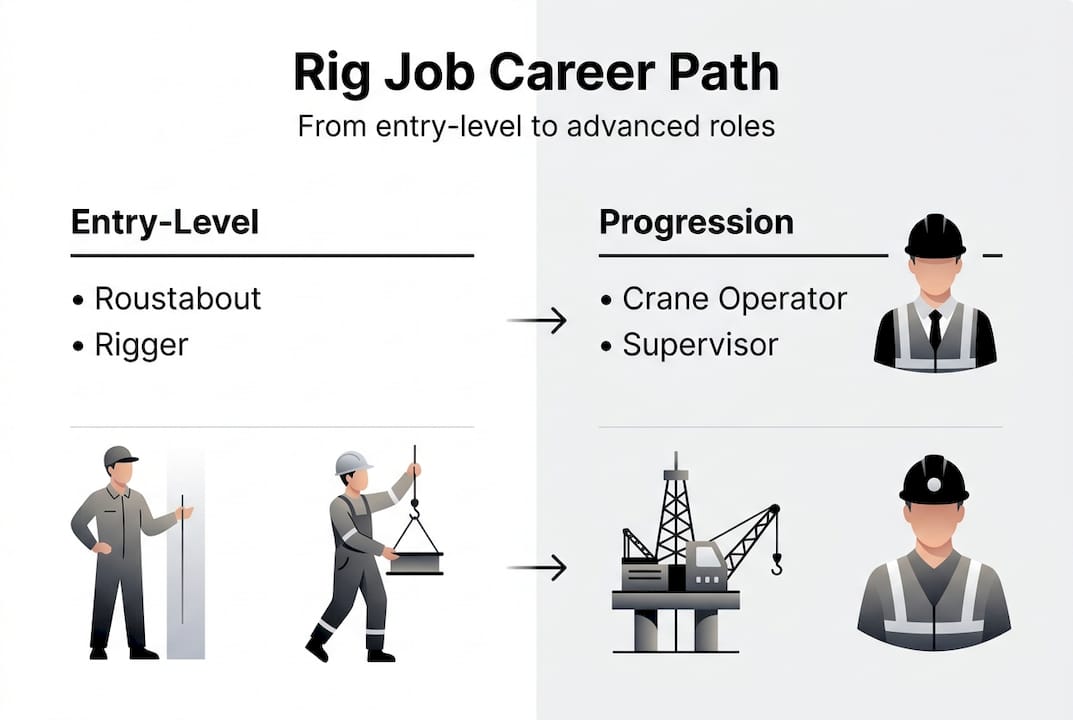 Rig Job Career Path

From entry-level to advanced roles

Entry-Level

• Roustabout
• Rigger

Progression

• Crane Operator
• Supervisor