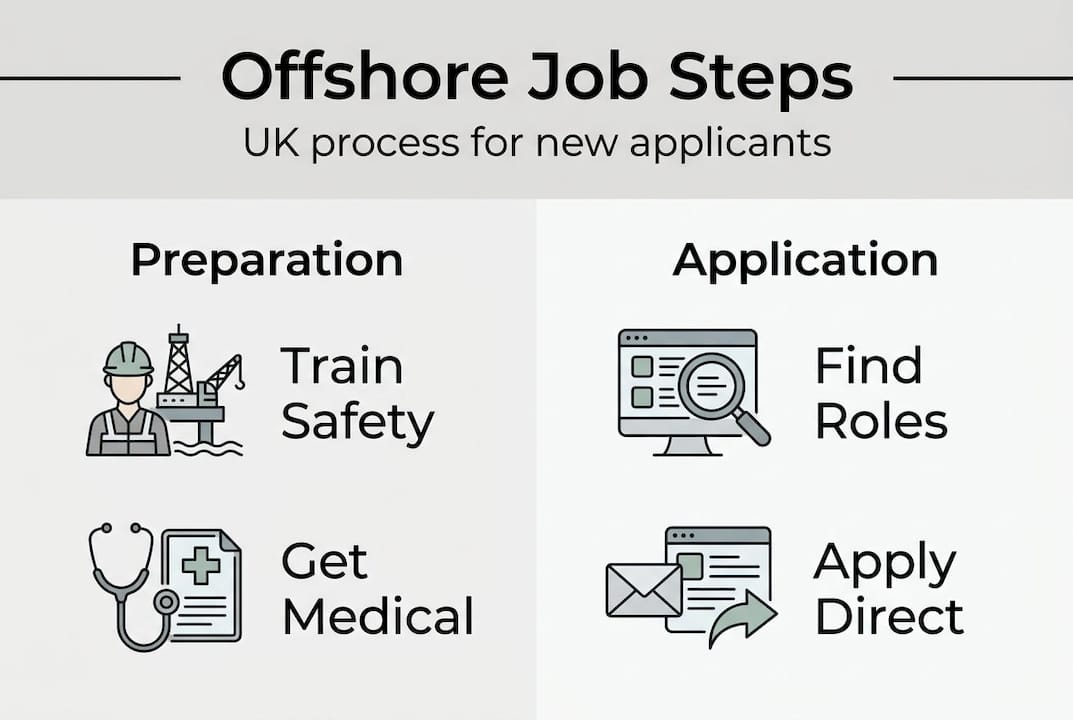 Offshore Job Steps
UK process for new applicants

Preparation

Train Safety

Get Medical

Application

Find Roles

Apply Direct