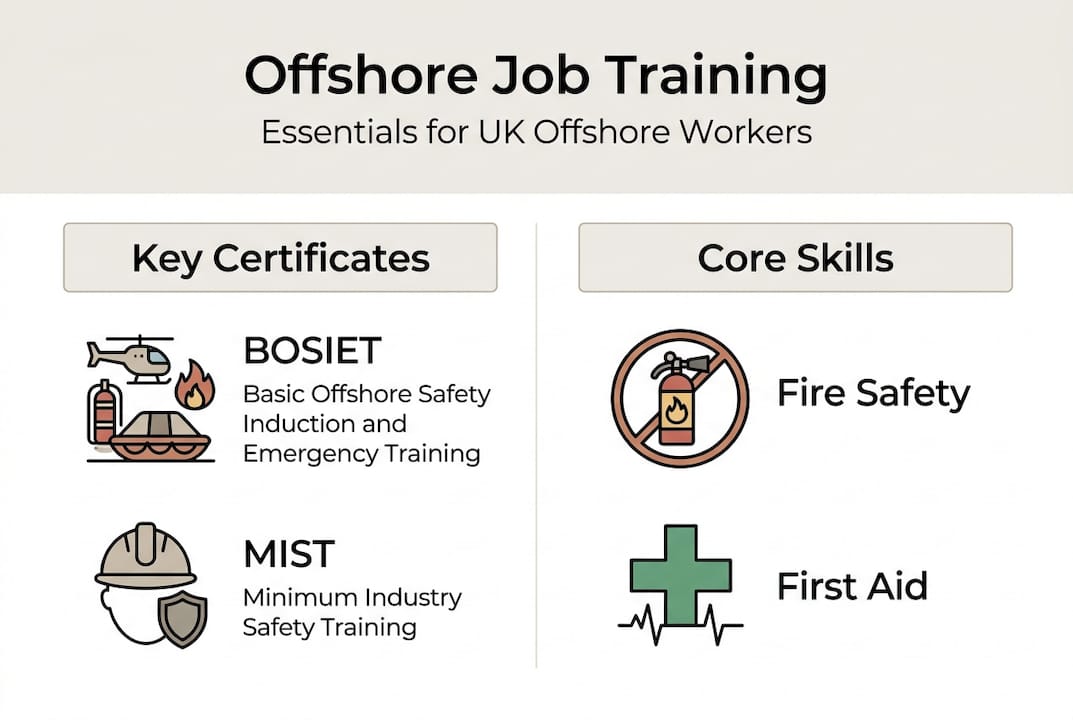 Offshore Job Training

Essentials for UK Offshore Workers

Key Certificates

BOSIET

Basic Offshore Safety Induction and Emergency Training

MIST

Minimum Industry Safety Training

Core Skills

Fire Safety

First Aid