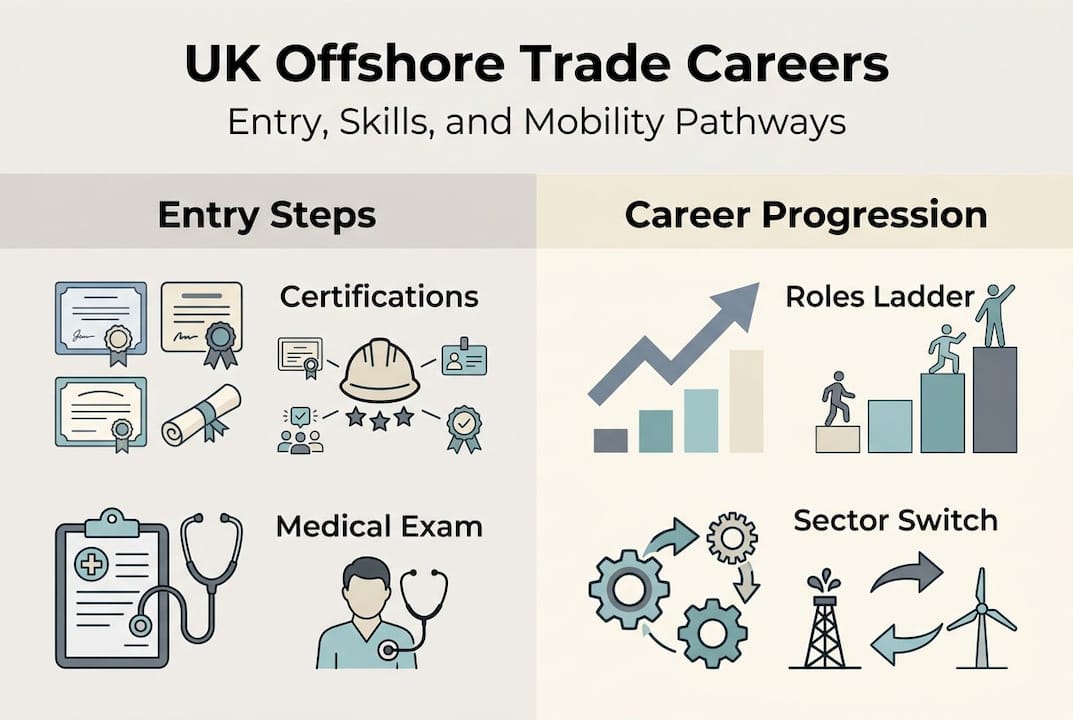 UK Offshore Trade Careers
Entry, Skills, and Mobility Pathways

Entry Steps

Certifications

Medical Exam

Career Progression

Roles Ladder

Sector Switch