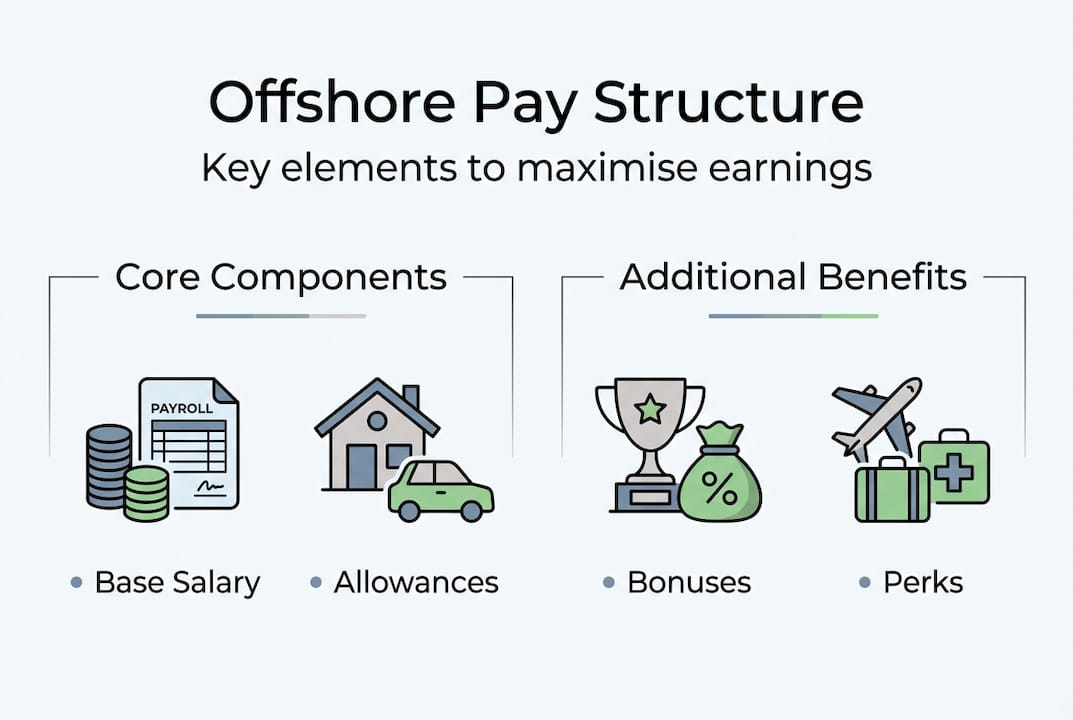 Offshore Pay Structure
Key elements to maximise earnings

Core Components

PAYROLL

• Base Salary
• Allowances

Additional Benefits

%

• Bonuses
• Perks