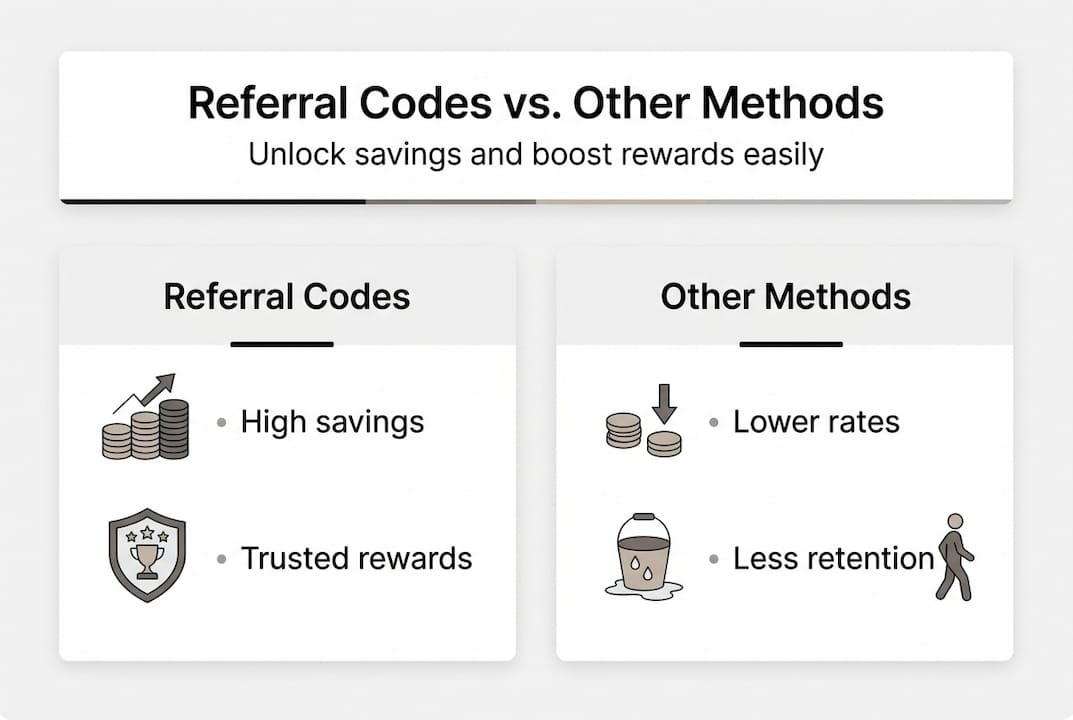 Referral Codes vs. Other Methods

Unlock savings and boost rewards easily

Referral Codes

• High savings

• Trusted rewards

Other Methods

• Lower rates

• Less retention