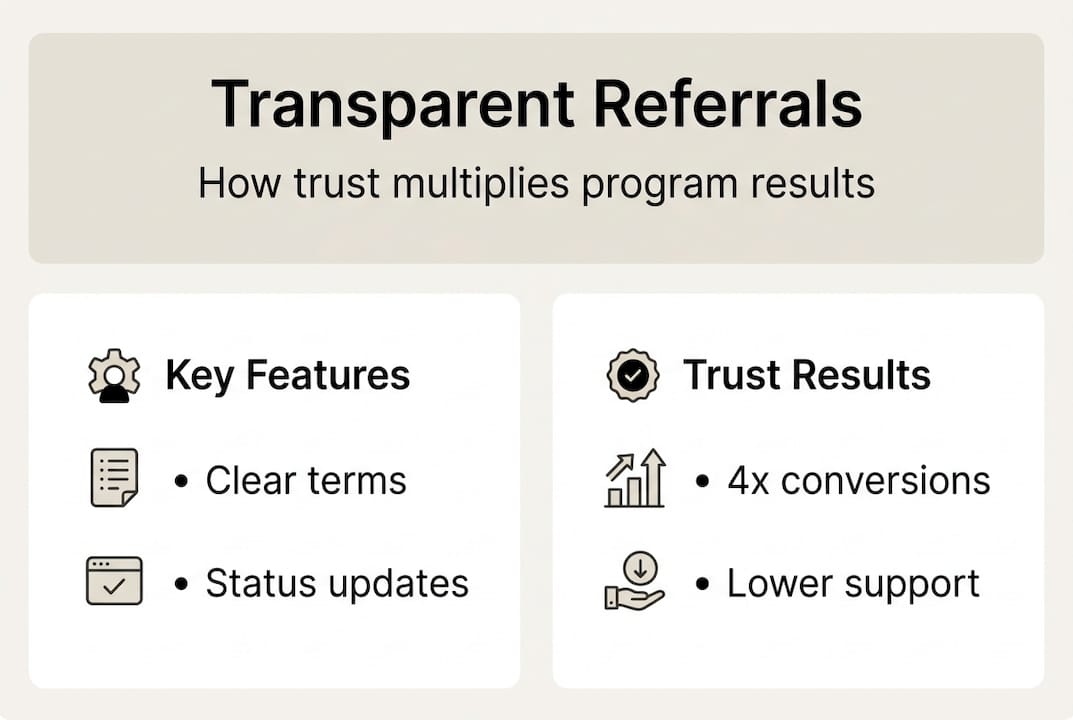 Transparent Referrals

How trust multiplies program results

Key Features

• Clear terms

• Status updates

Trust Results

• 4x conversions

• Lower support