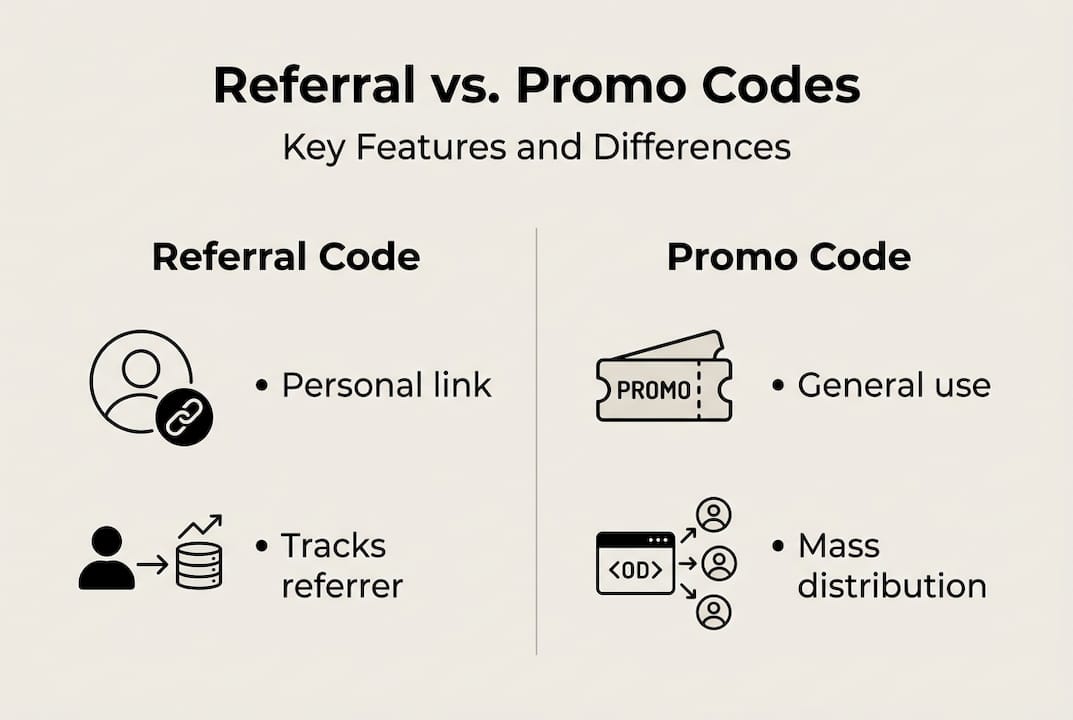 Referral vs. Promo Codes

Key Features and Differences

Referral Code

• Personal link

• Tracks referrer

Promo Code

PROMO

• General use

<OD>

• Mass distribution