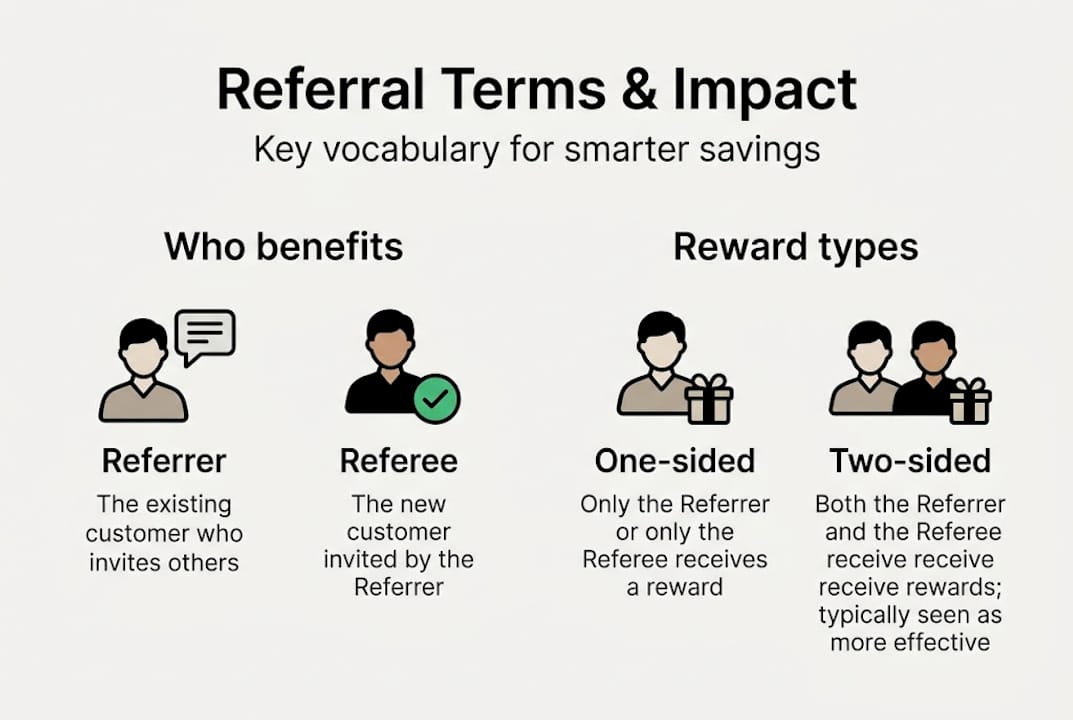 Referral Terms & Impact

Key vocabulary for smarter savings

Who benefits

Referrer

The existing customer who invites others

Referee

The new customer invited by the Referrer

Reward types

One-sided

Only the Referrer or only the Referee receives a reward

Two-sided

Both the Referrer and the Referee receive receive receive rewards; typically seen as more effective