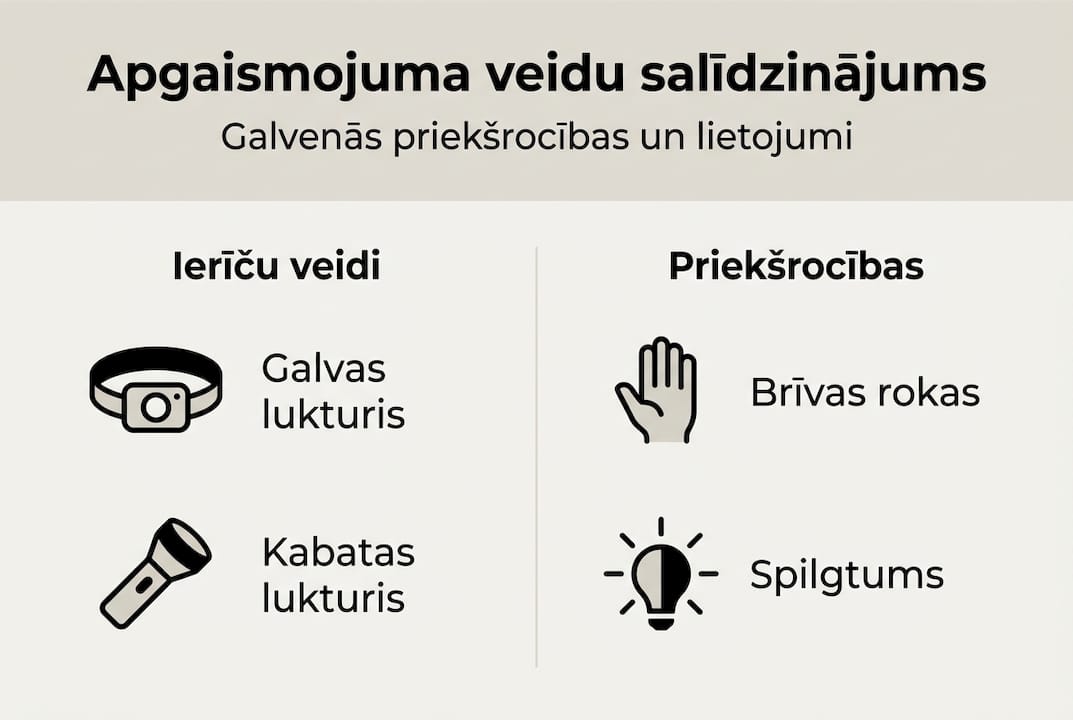 Apgaismojuma veidu salīdzinājums

Galvenās priekšrocības un lietojumi

Ierīču veidi

Galvas lukturis

Kabatas lukturis

Priekšrocības

Brīvas rokas

Spilgtums