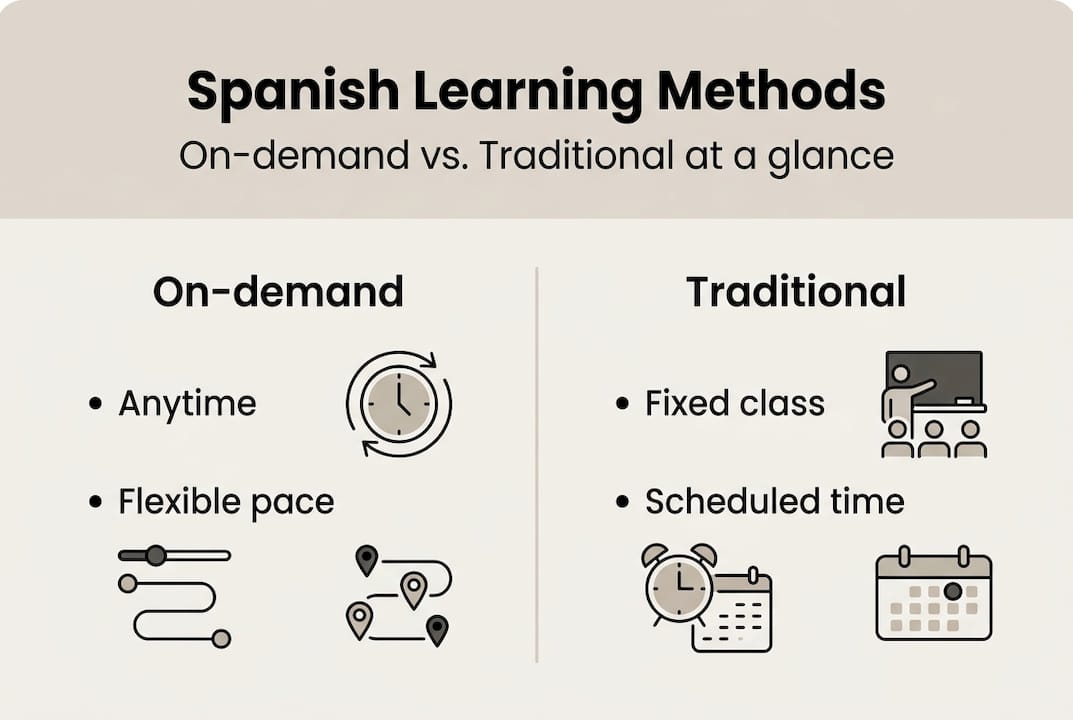 Spanish Learning Methods
On-demand vs. Traditional at a glance

On-demand

• Anytime

• Flexible pace

Traditional

• Fixed class

• Scheduled time