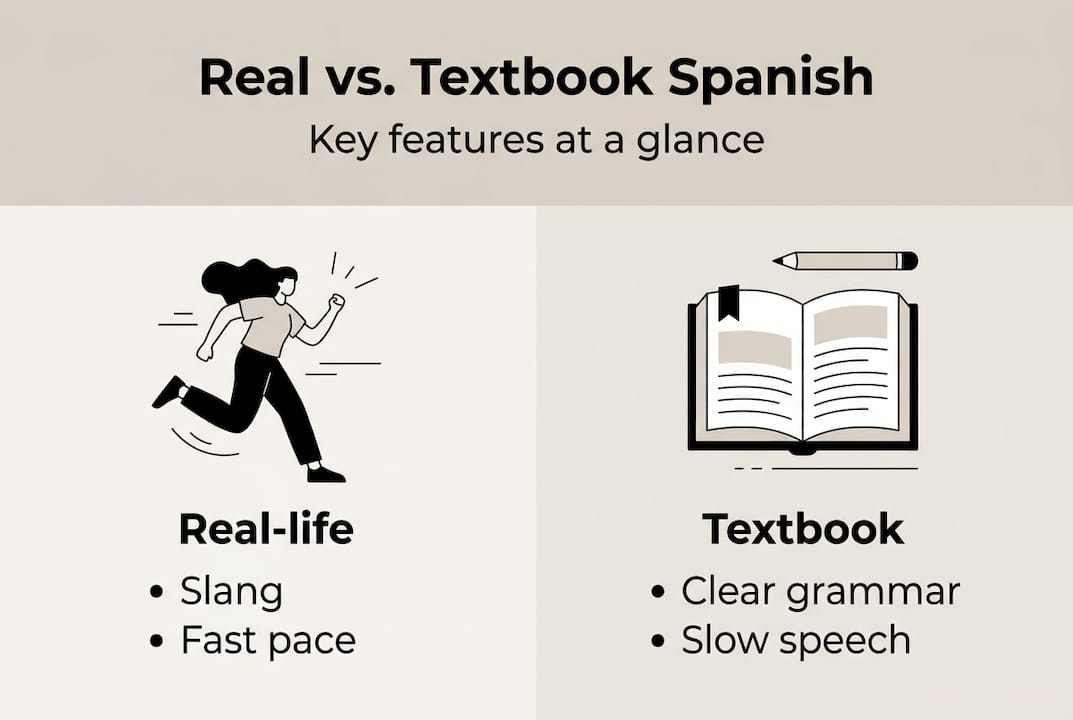 Real vs. Textbook Spanish
Key features at a glance

Real-life
• Slang
• Fast pace

Textbook
• Clear grammar
• Slow speech