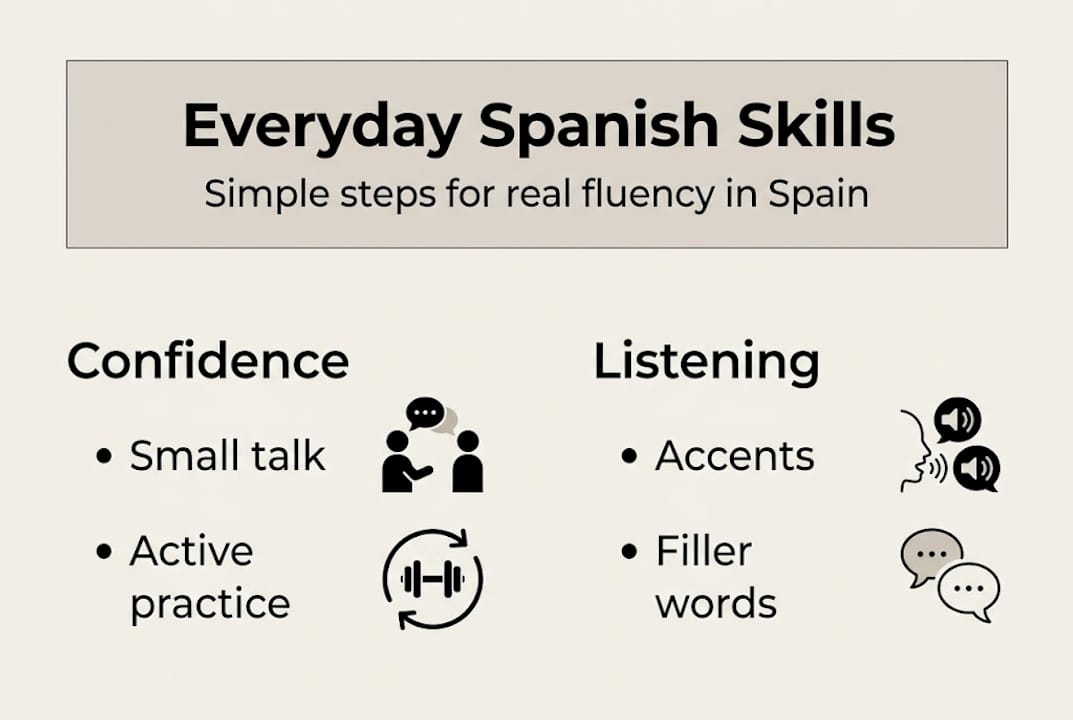 Everyday Spanish Skills
Simple steps for real fluency in Spain

Confidence
• Small talk
• Active practice

Listening
• Accents
• Filler words