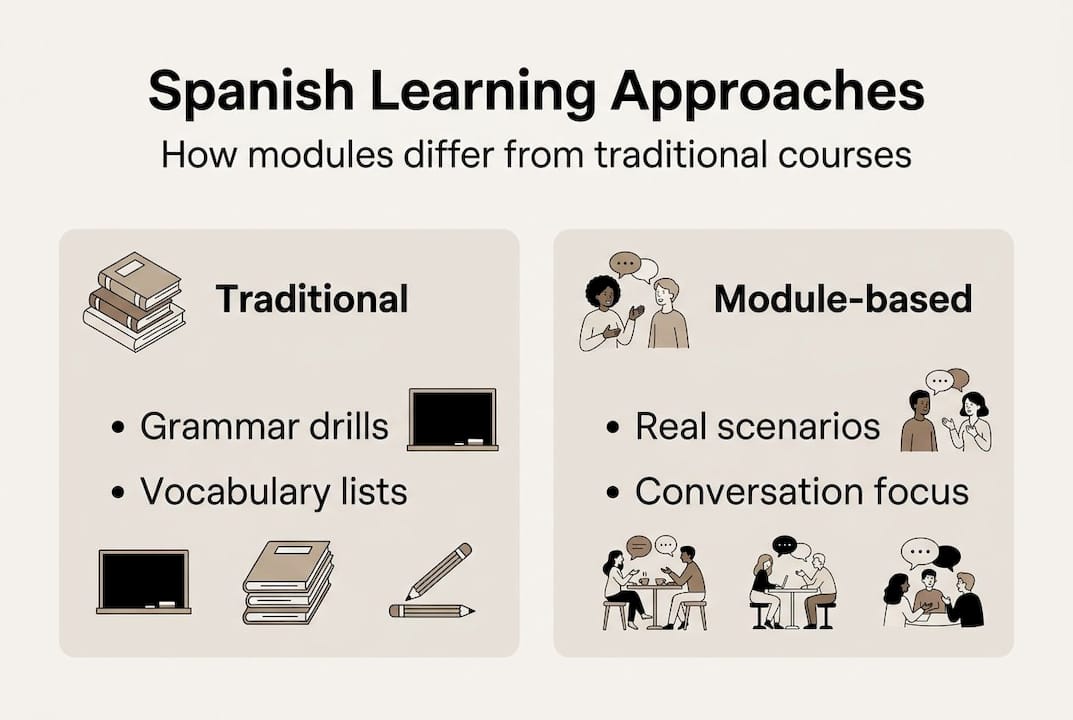 Spanish Learning Approaches

How modules differ from traditional courses

Traditional

• Grammar drills

• Vocabulary lists

Module-based

• Real scenarios

• Conversation focus