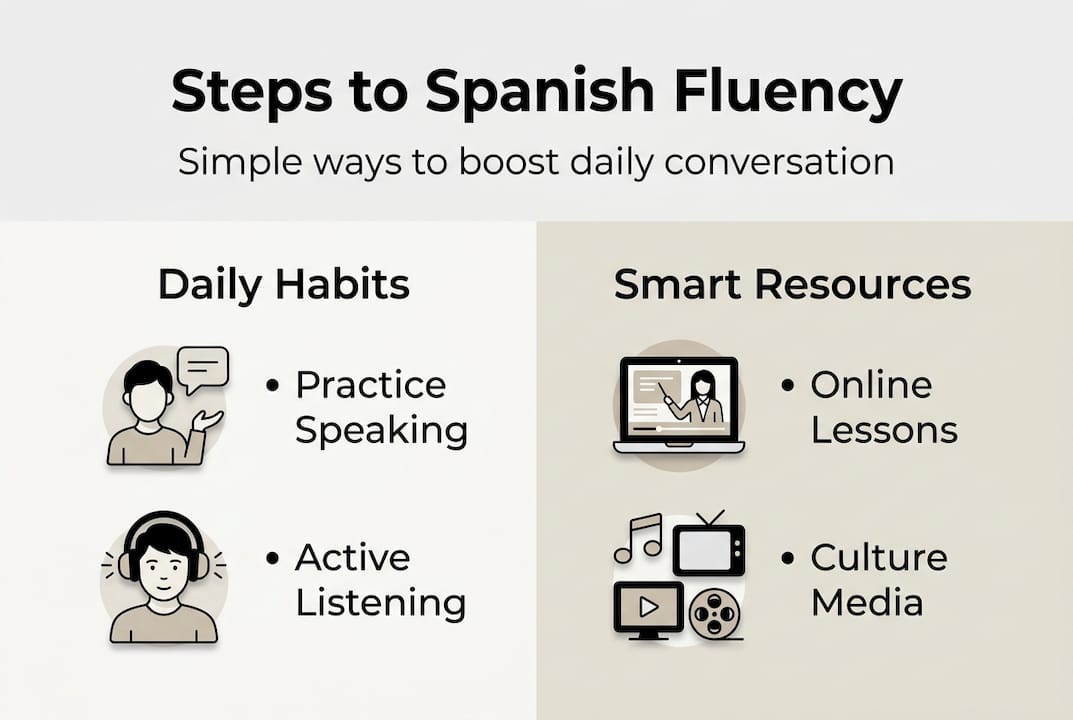 Steps to Spanish Fluency

Simple ways to boost daily conversation

Daily Habits

• Practice Speaking

• Active Listening

Smart Resources

• Online Lessons

• Culture Media