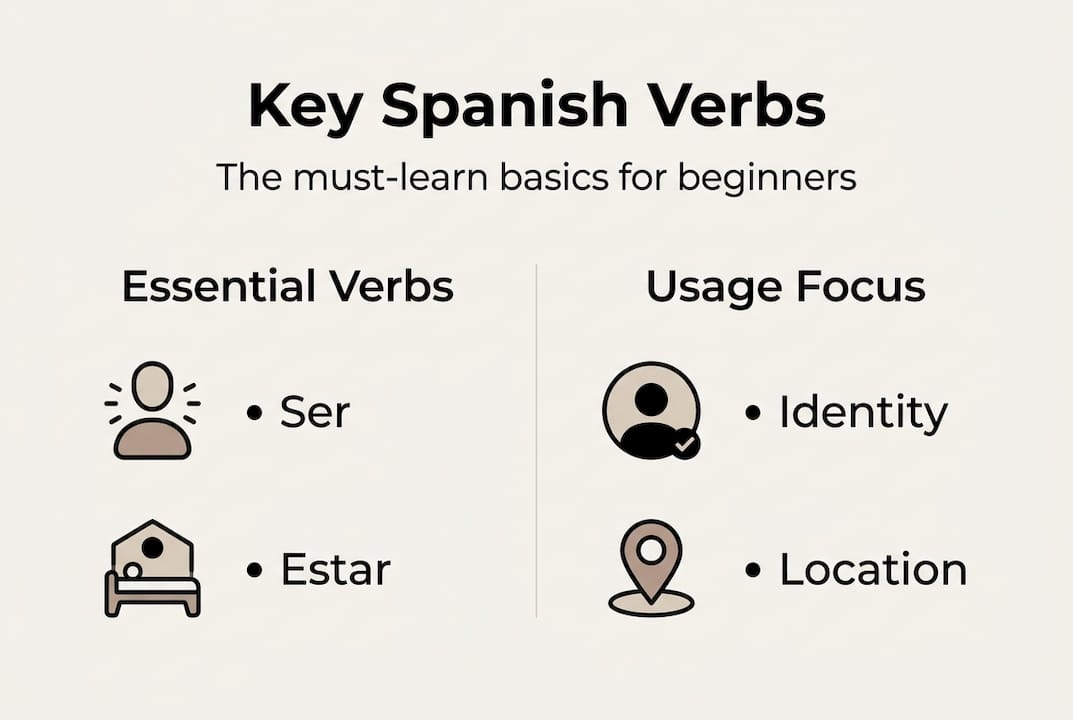 Key Spanish Verbs

The must-learn basics for beginners

Essential Verbs

• Ser

• Estar

Usage Focus

• Identity

• Location