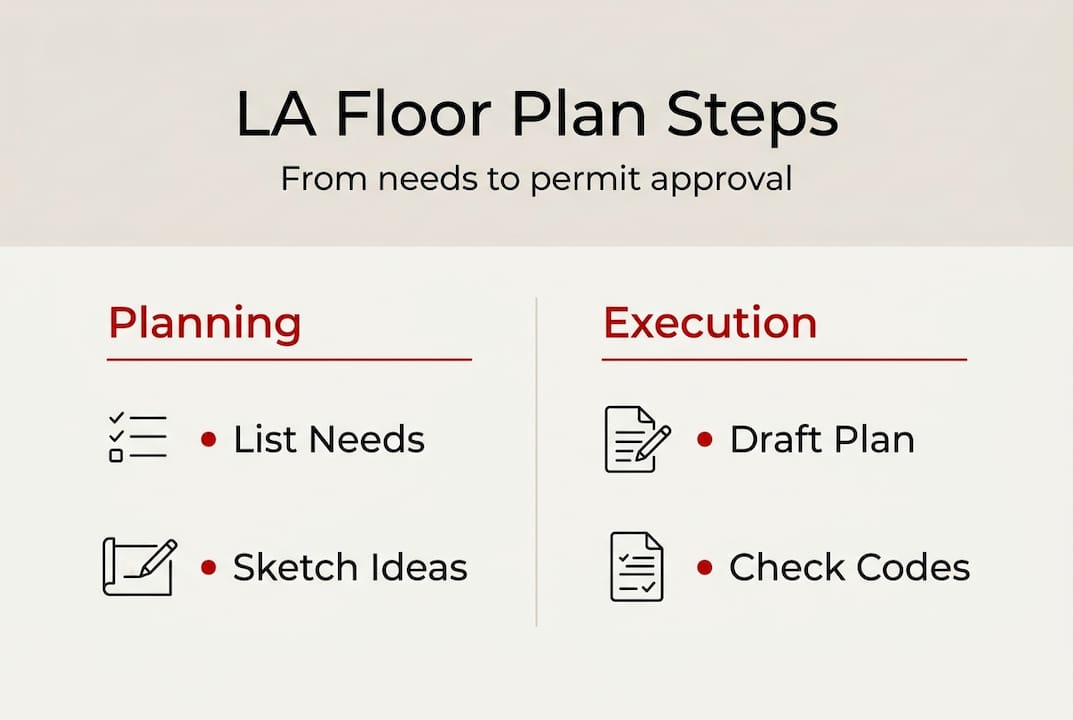 LA Floor Plan Steps

From needs to permit approval

Planning

• List Needs

• Sketch Ideas

Execution

• Draft Plan

• Check Codes