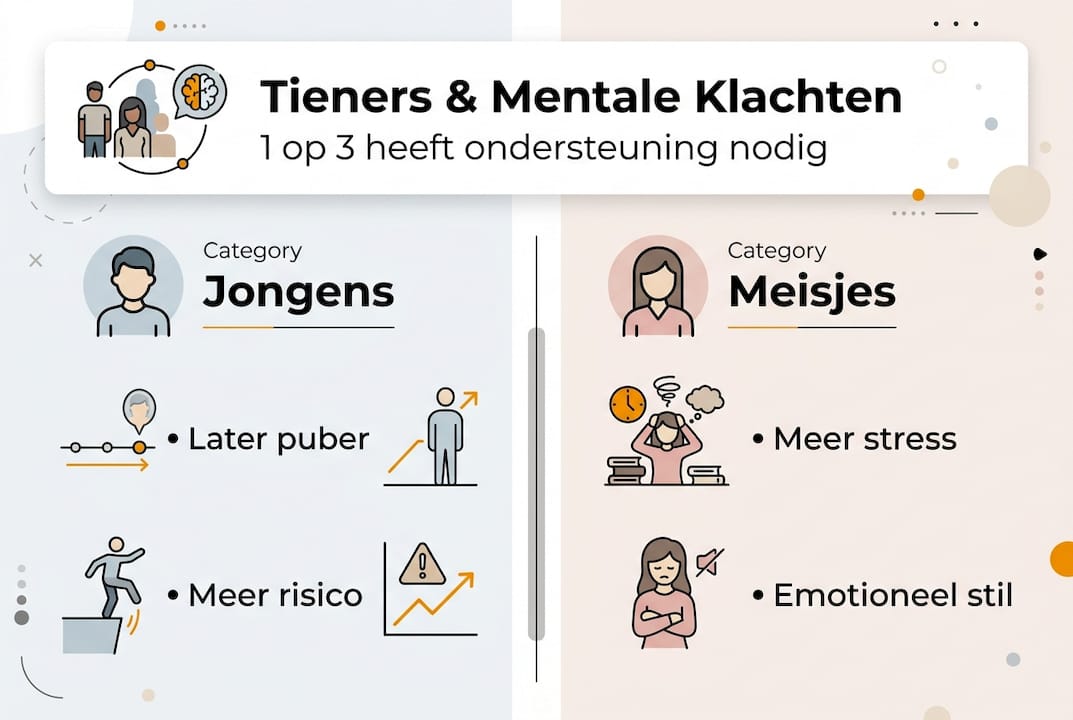 Tieners & Mentale Klachten
1 op 3 heeft ondersteuning nodig

Category
Jongens

• Later puber

• Meer risico

Category
Meisjes

• Meer stress

• Emotioneel stil