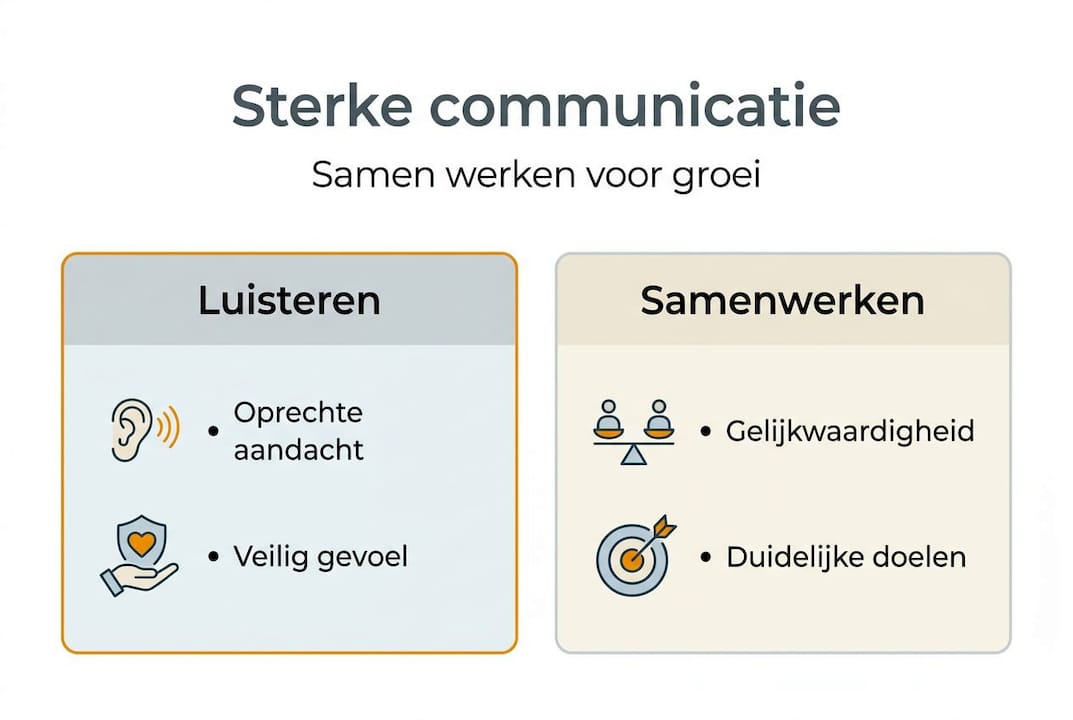 Sterke communicatie

Samen werken voor groei

Luisteren

• Oprechte aandacht

• Veilig gevoel

Samenwerken

• Gelijkwaardigheid

• Duidelijke doelen