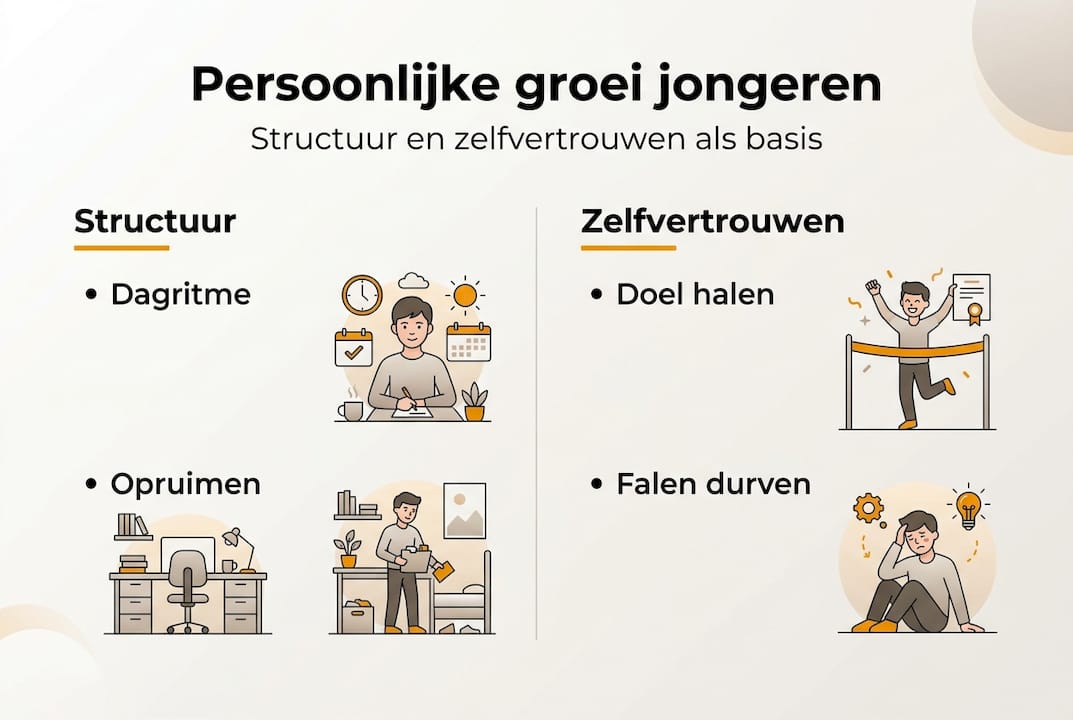 Persoonlijke groei jongeren

Structuur en zelfvertrouwen als basis

Structuur

• Dagritme

• Opruimen

Zelfvertrouwen

• Doel halen

• Falen durven