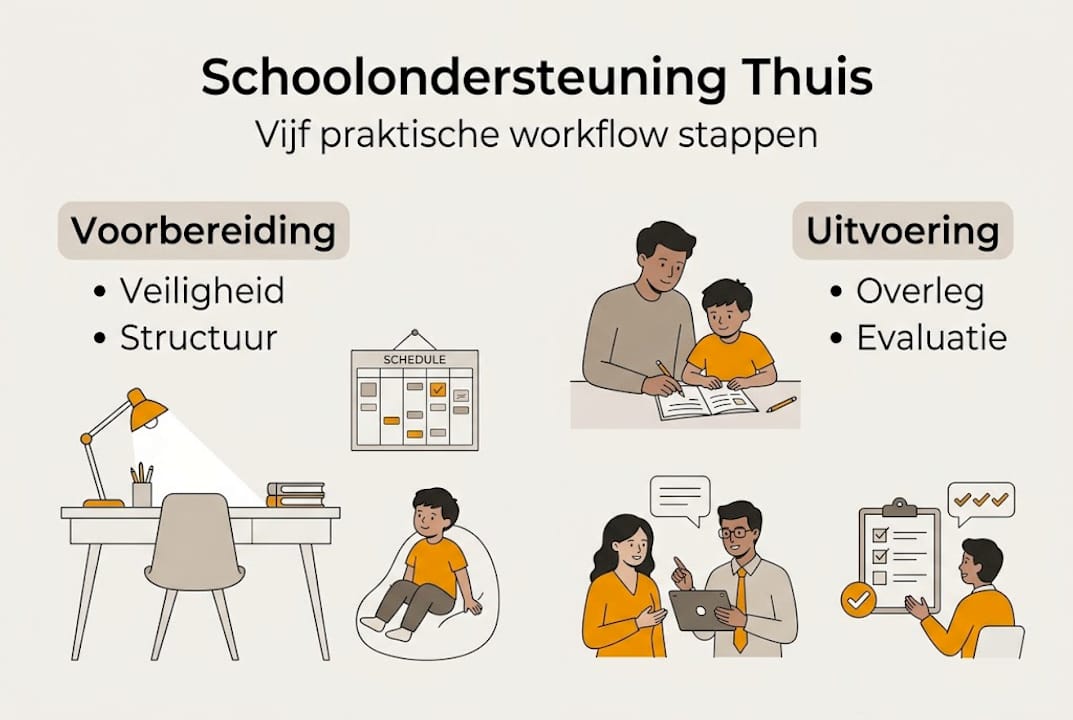 Schoolondersteuning Thuis
Vijf praktische workflow stappen

Voorbereiding
• Veiligheid
• Structuur

SCHEDULE

Uitvoering
• Overleg
• Evaluatie