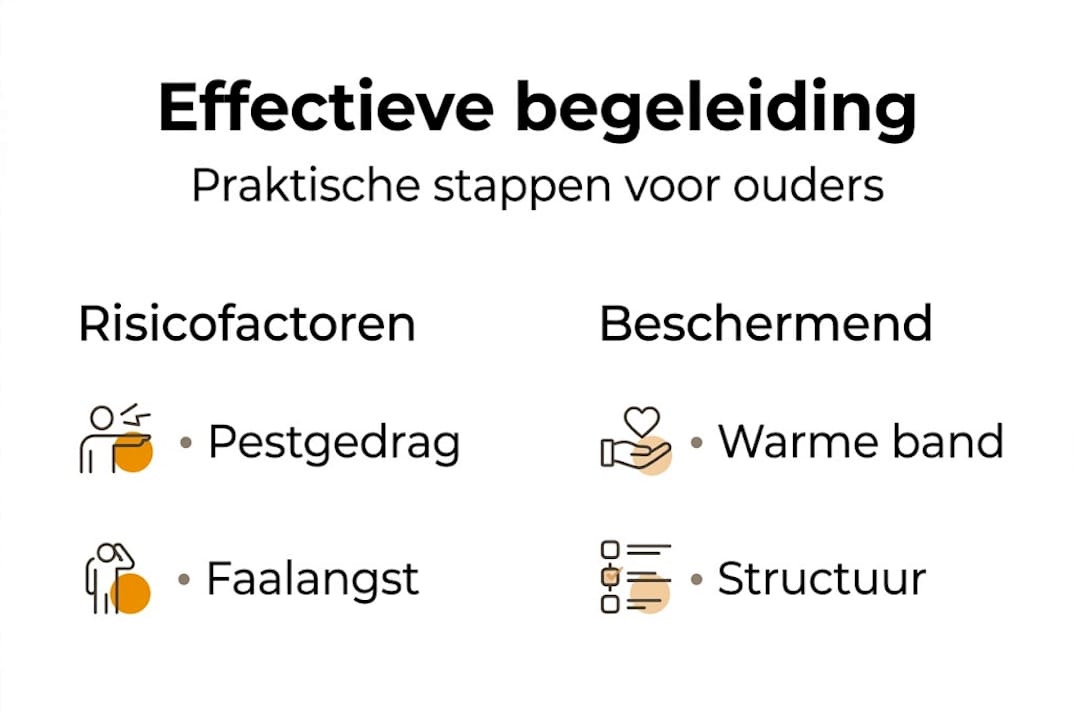 Effectieve begeleiding

Praktische stappen voor ouders

Risicofactoren

• Pestgedrag

• Faalangst

Beschermend

• Warme band

• Structuur