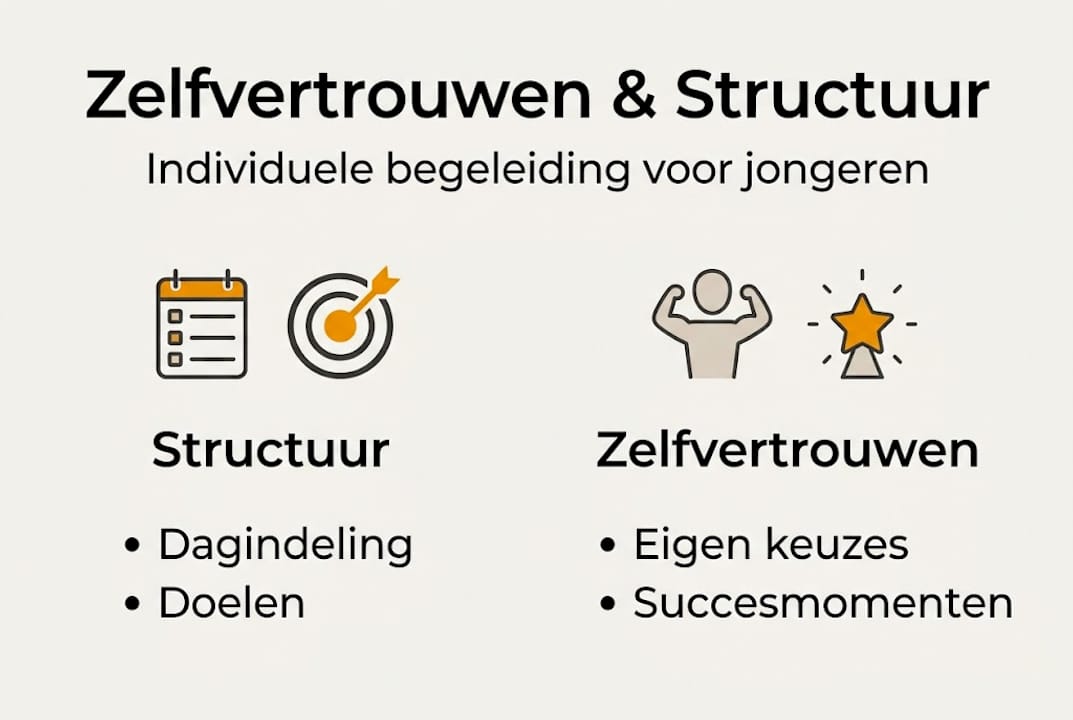 Zelfvertrouwen & Structuur

Individuele begeleiding voor jongeren

Structuur

• Dagindeling
• Doelen

Zelfvertrouwen

• Eigen keuzes
• Succesmomenten