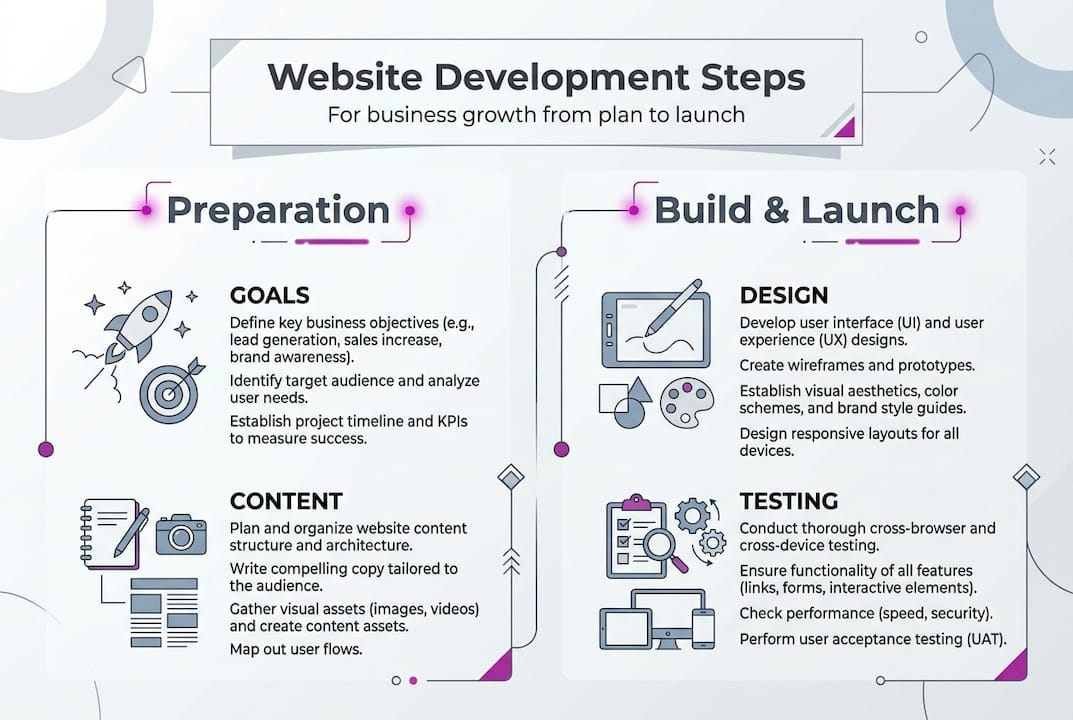 Website Development Steps

For business growth from plan to launch

Preparation

GOALS

Define key business objectives (e.g., lead generation, sales increase, brand awareness).

Identify target audience and analyze user needs.

Establish project timeline and KPIs to measure success.

CONTENT

Plan and organize website content structure and architecture.

Write compelling copy tailored to the audience.

Gather visual assets (images, videos) and create content assets.

Map out user flows.

Build & Launch

DESIGN

Develop user interface (UI) and user experience (UX) designs.

Create wireframes and prototypes.

Establish visual aesthetics, color schemes, and brand style guides.

Design responsive layouts for all devices.

TESTING

Conduct thorough cross-browser and cross-device testing.

Ensure functionality of all features (links, forms, interactive elements).

Check performance (speed, security).

Perform user acceptance testing (UAT).