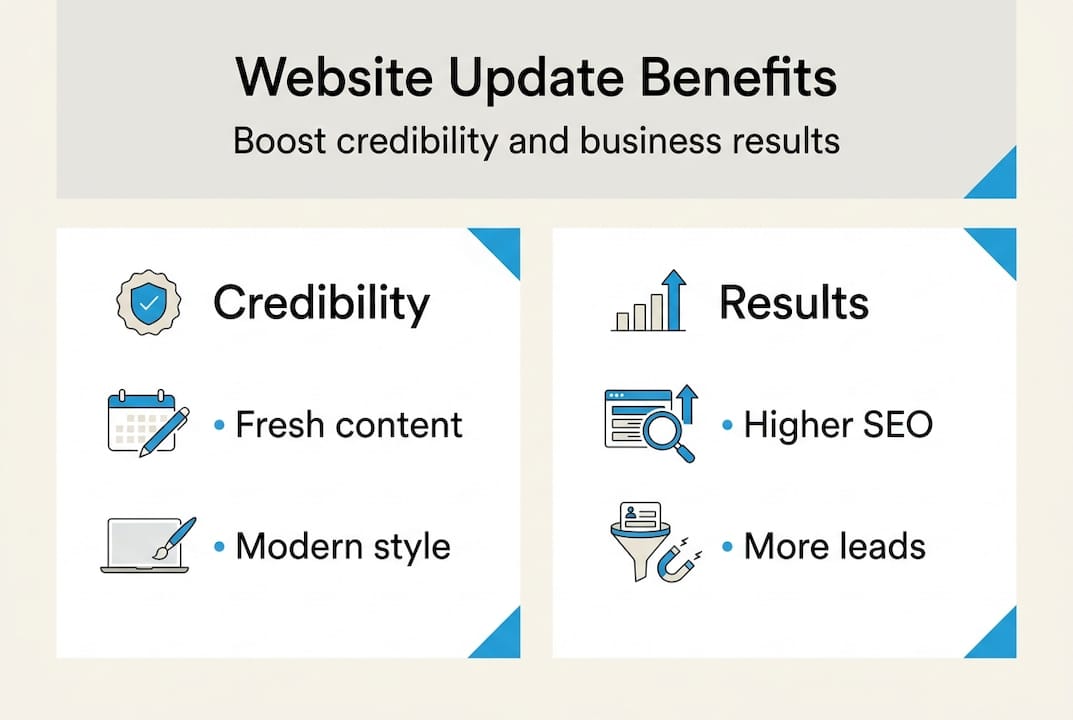 Website Update Benefits

Boost credibility and business results

Credibility

• Fresh content

• Modern style

Results

• Higher SEO

• More leads