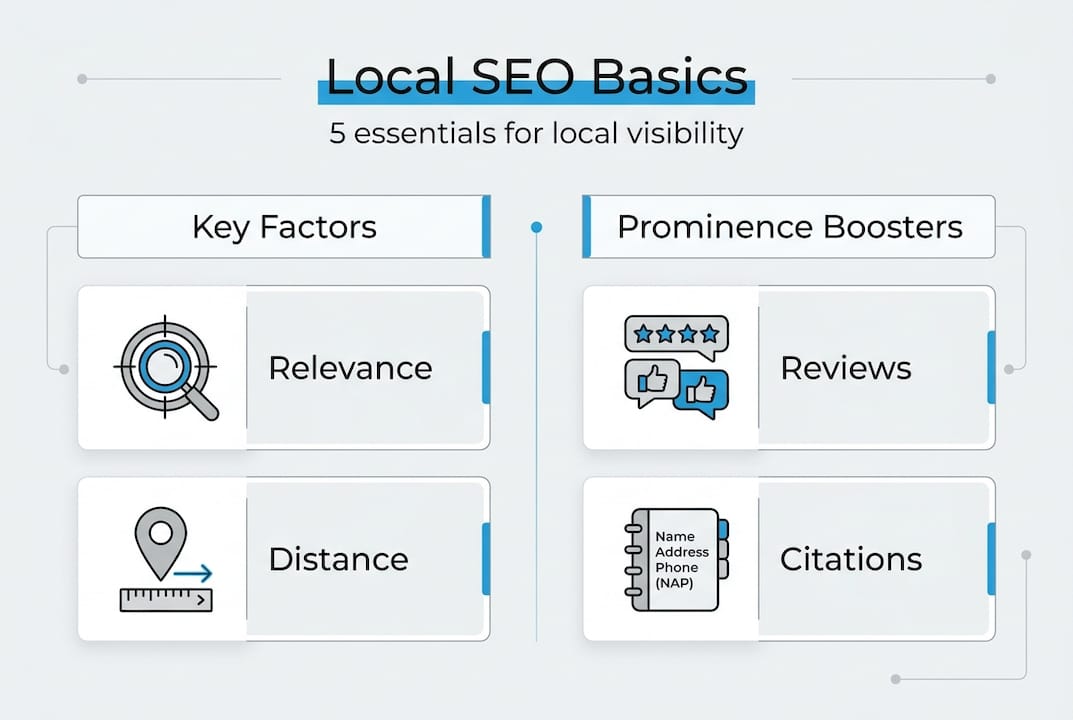 Local SEO Basics

5 essentials for local visibility

Key Factors

Relevance

Distance

Prominence Boosters

Reviews

Name
Address
Phone
(NAP)

Citations