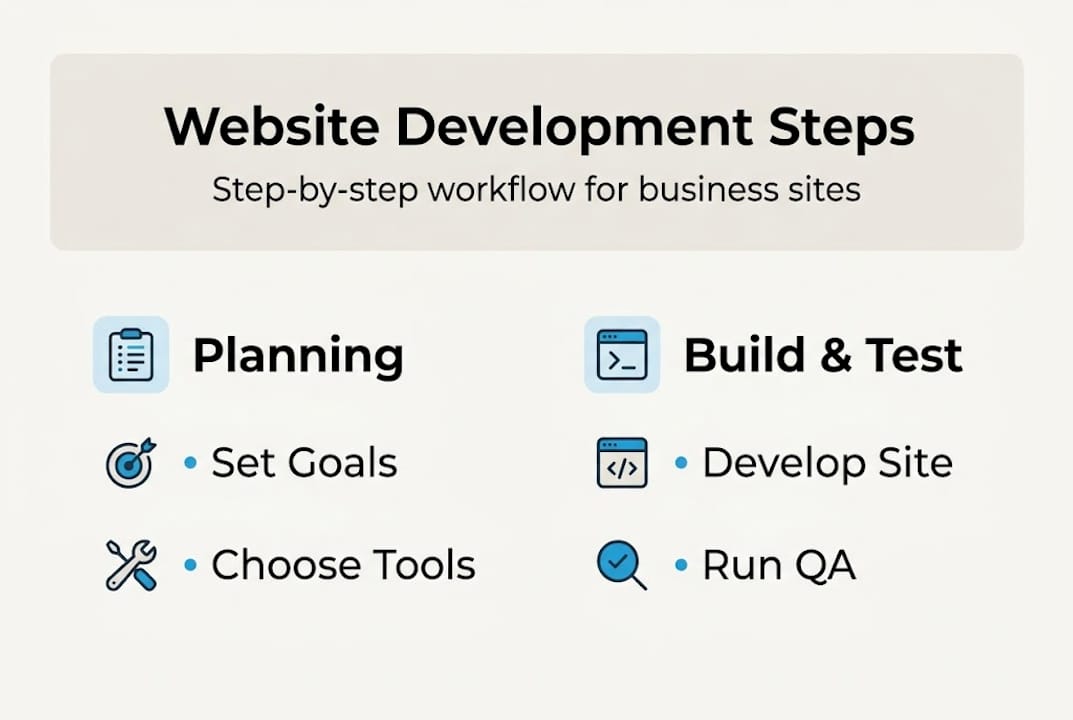 Website Development Steps

Step-by-step workflow for business sites

Planning

• Set Goals

• Choose Tools

Build & Test

• Develop Site

• Run QA