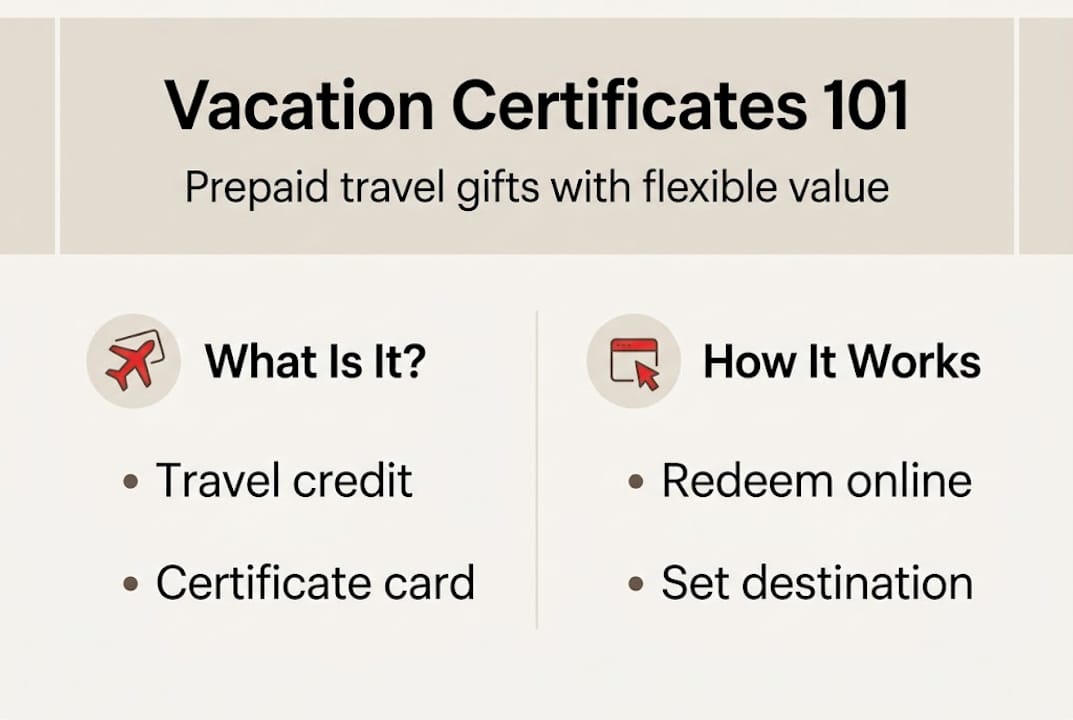 Vacation Certificates 101

Prepaid travel gifts with flexible value

What Is It?

• Travel credit

• Certificate card

How It Works

• Redeem online

• Set destination