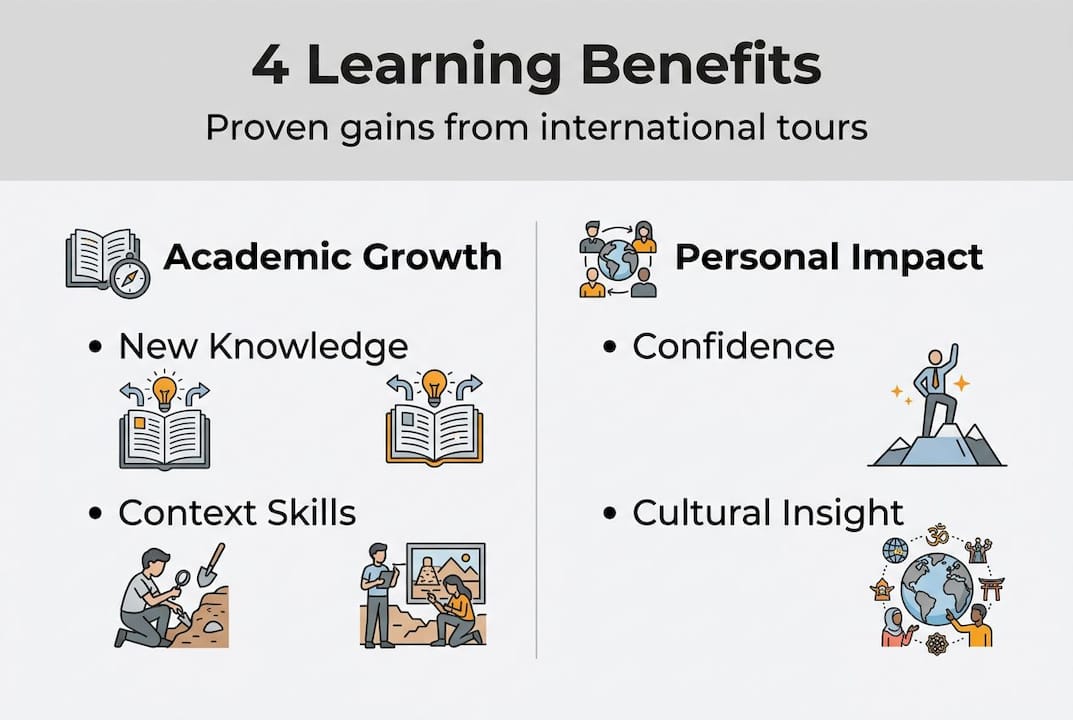 4 Learning Benefits
Proven gains from international tours

Academic Growth

• New Knowledge

• Context Skills

Personal Impact

• Confidence

• Cultural Insight