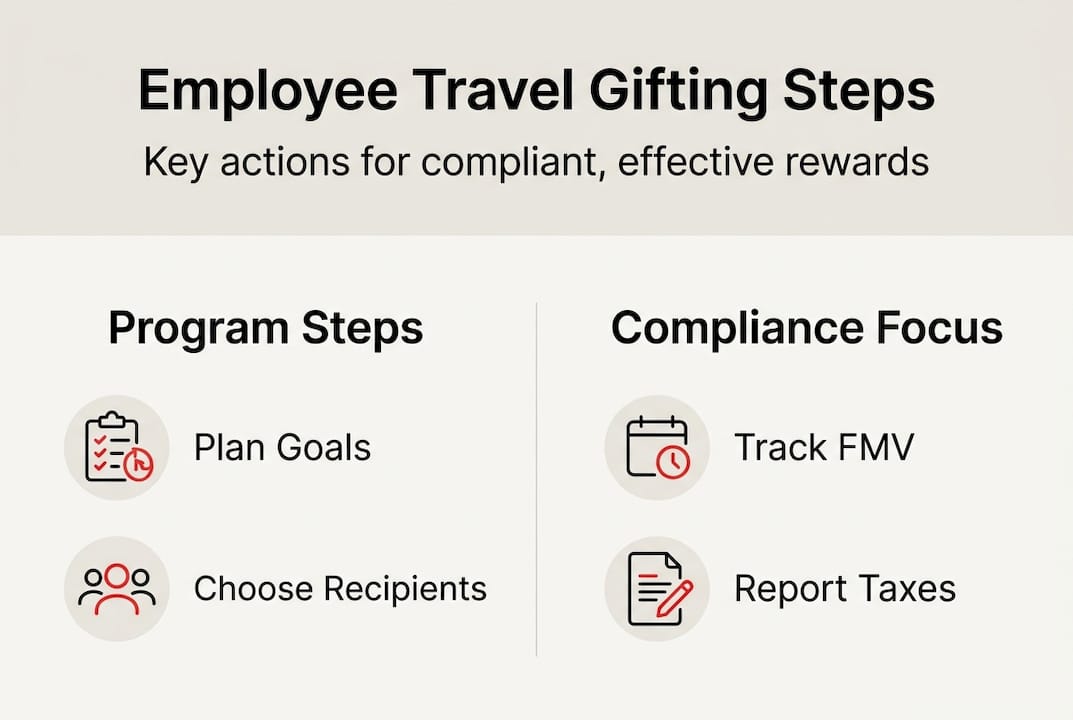 Employee Travel Gifting Steps

Key actions for compliant, effective rewards

Program Steps

Plan Goals

Choose Recipients

Compliance Focus

Track FMV

Report Taxes