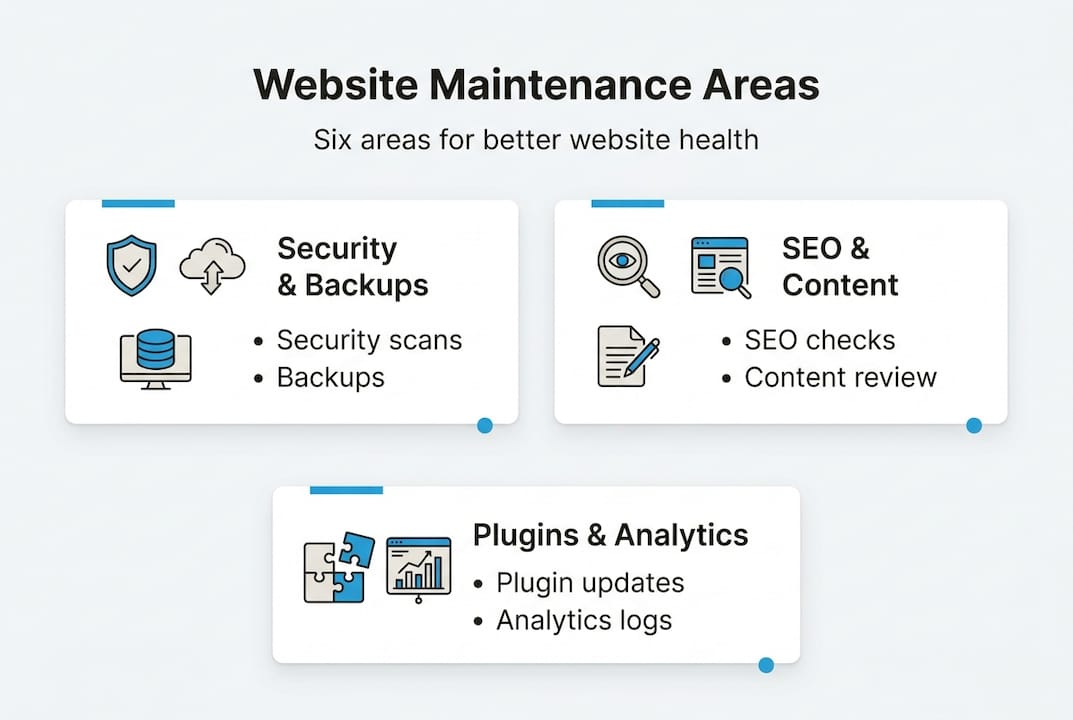 Website Maintenance Areas

Six areas for better website health

Security & Backups

• Security scans
• Backups

SEO & Content

• SEO checks
• Content review

Plugins & Analytics

• Plugin updates
• Analytics logs