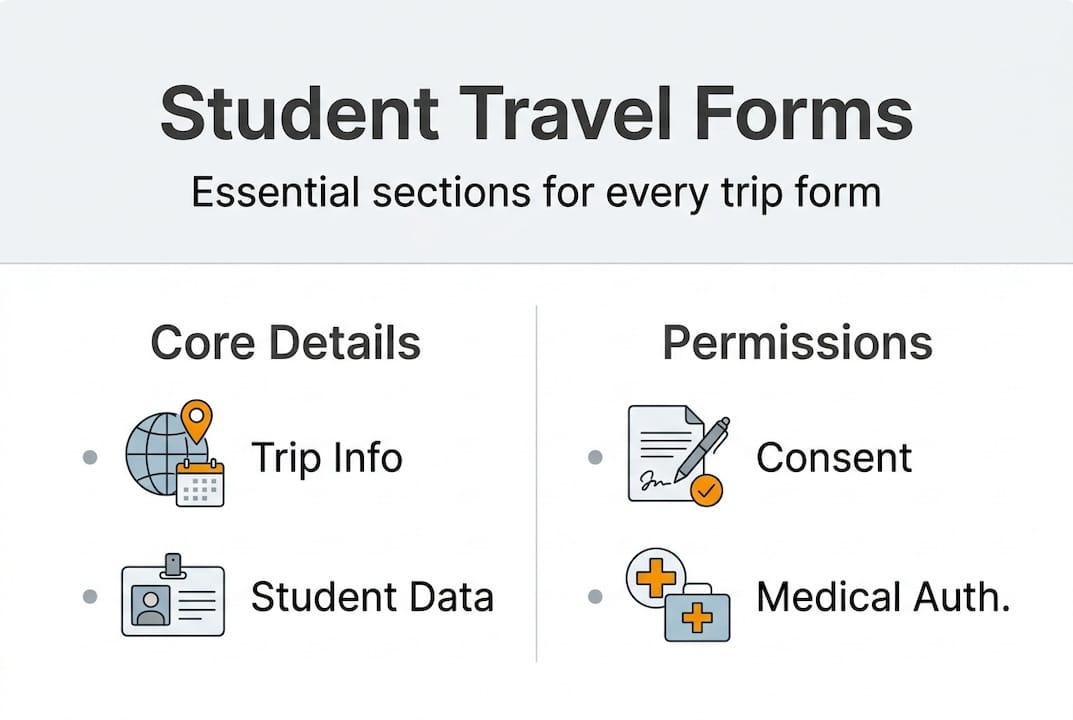 Student Travel Forms

Essential sections for every trip form

Core Details

- Trip Info
- Student Data

Permissions

- Consent
- Medical Auth.