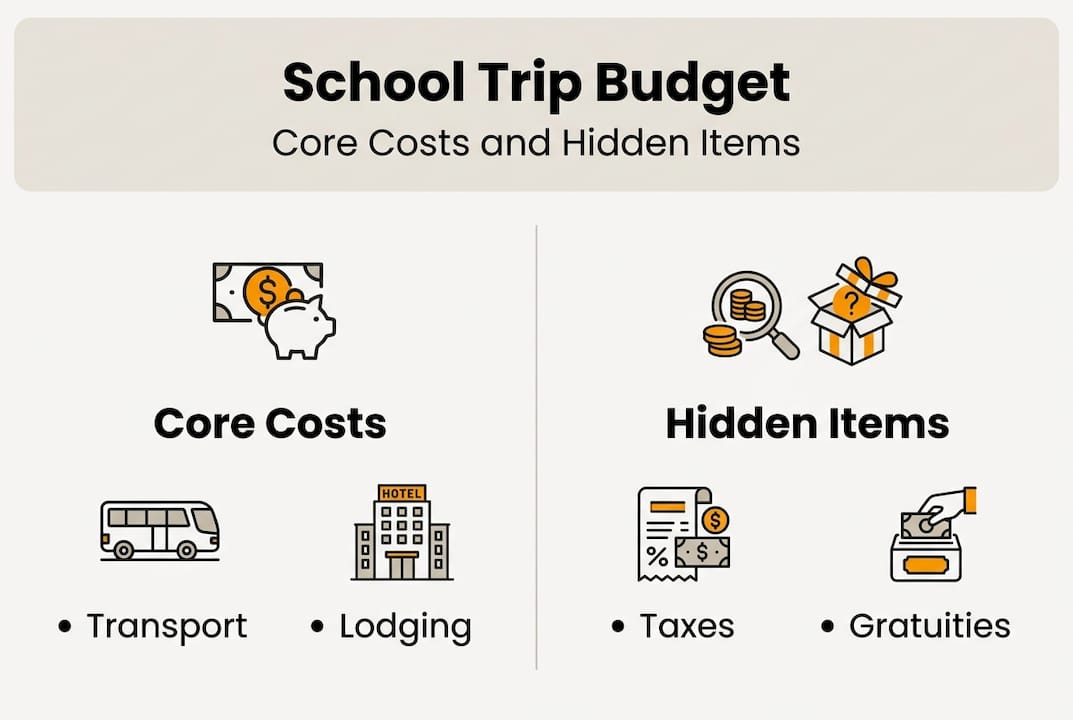 School Trip Budget
Core Costs and Hidden Items

Core Costs

HOTEL

• Transport • Lodging

Hidden Items

• Taxes • Gratuities