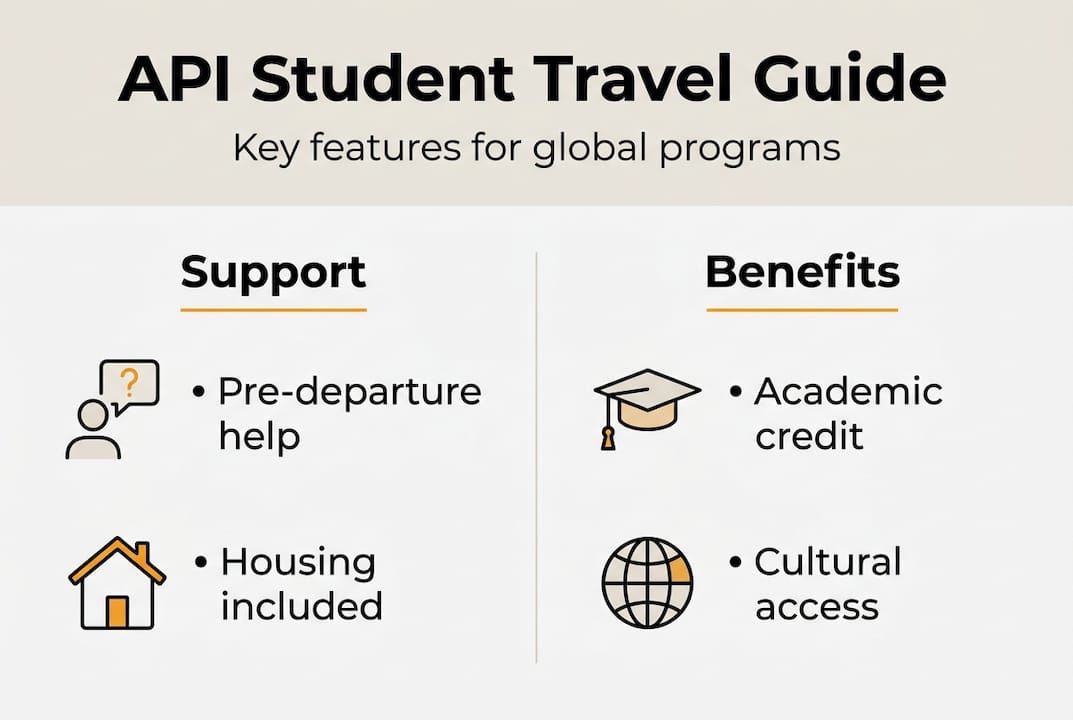 API Student Travel Guide

Key features for global programs

Support

?

• Pre-departure help

• Housing included

Benefits

• Academic credit

• Cultural access