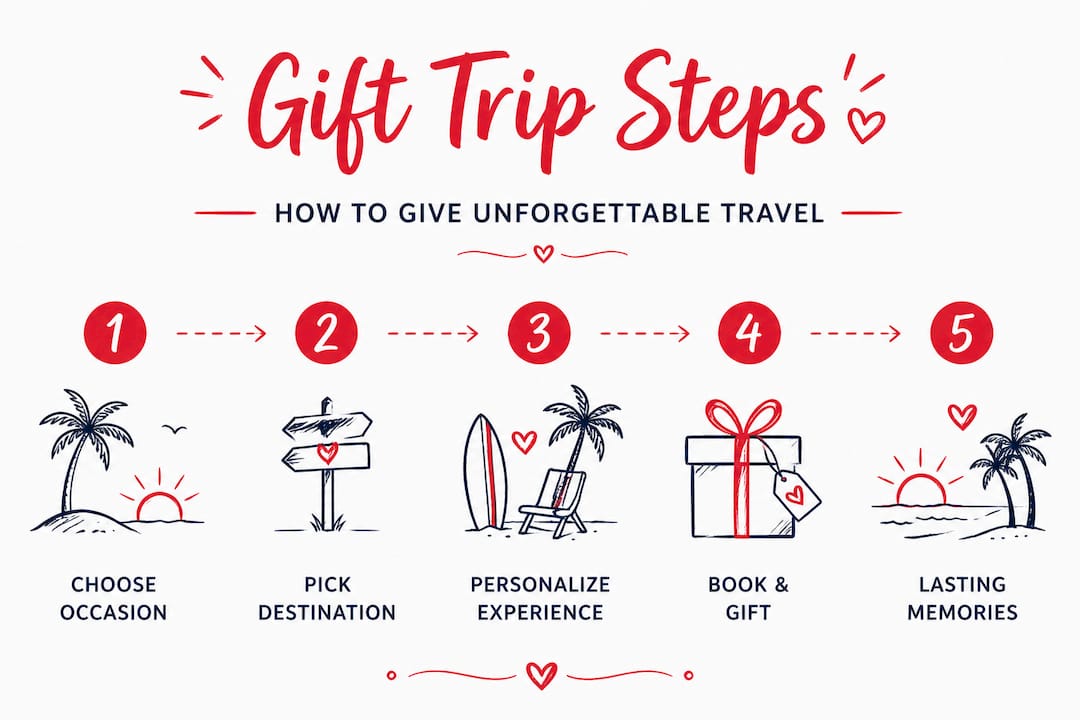 Gift Trip Steps

HOW TO GIVE UNFORGETTABLE TRAVEL

1

2

3

4

5

CHOOSE OCCASION

PICK DESTINATION

PERSONALIZE EXPERIENCE

BOOK & GIFT

LASTING MEMORIES